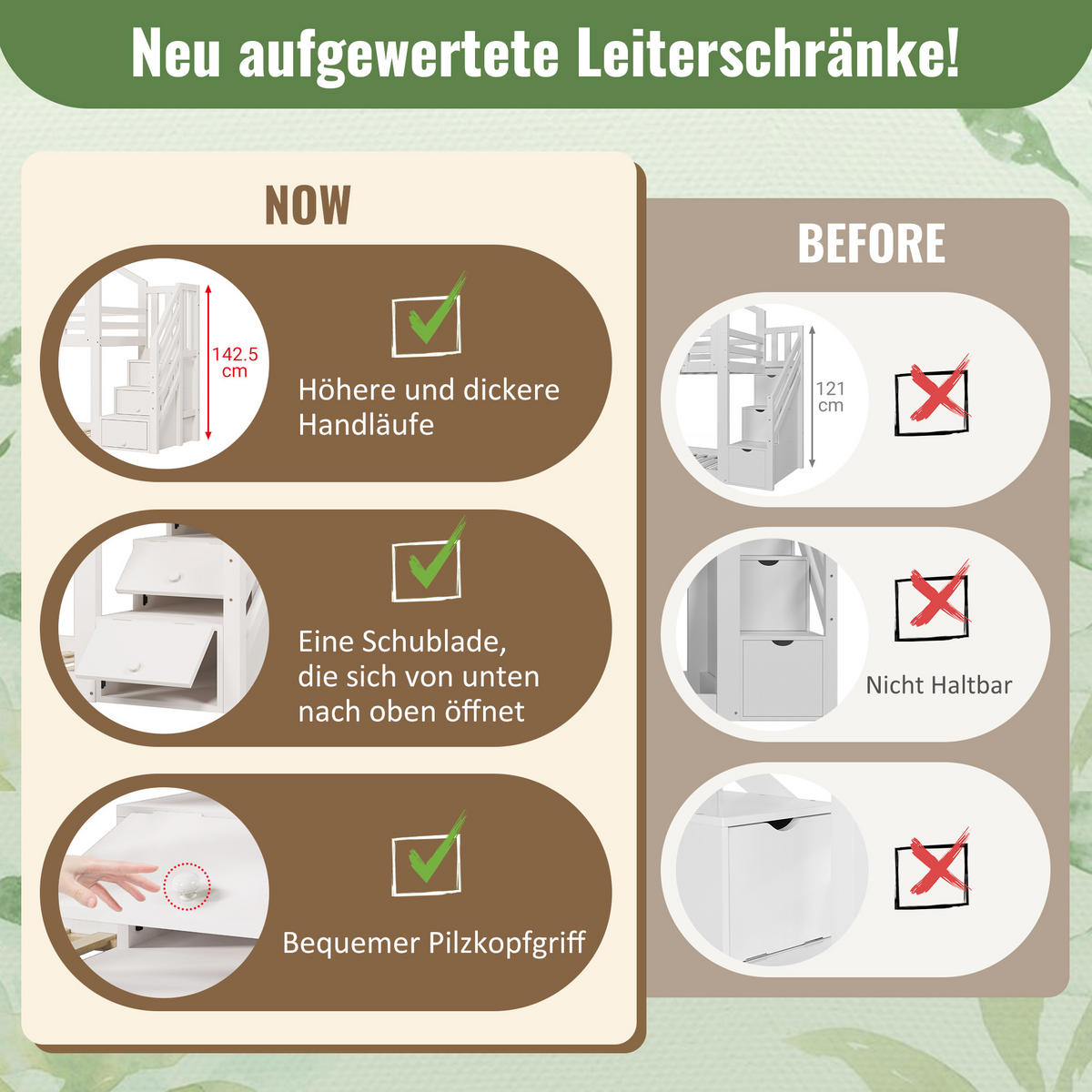 Neu aufgewertete Leiterschränke!

NOW

142.5 cm

Höhere und dickere Handläufe

Eine Schublade, die sich von unten nach oben öffnet

Bequemer Pilzkopfgriff

BEFORE

121 cm

Nicht Haltbar