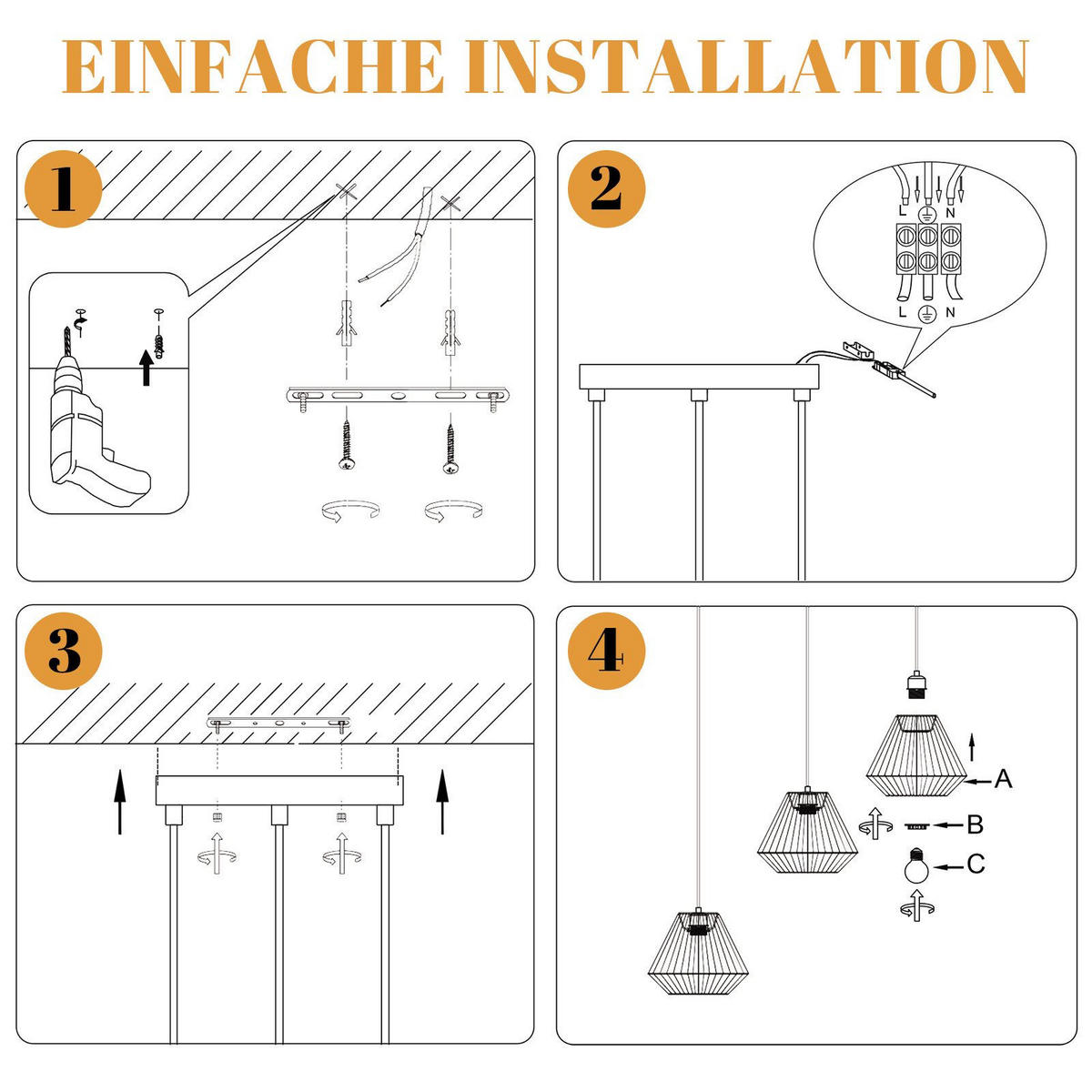 EINFACHE INSTALLATION

1

2

L N

L N

3

4

A

B

C