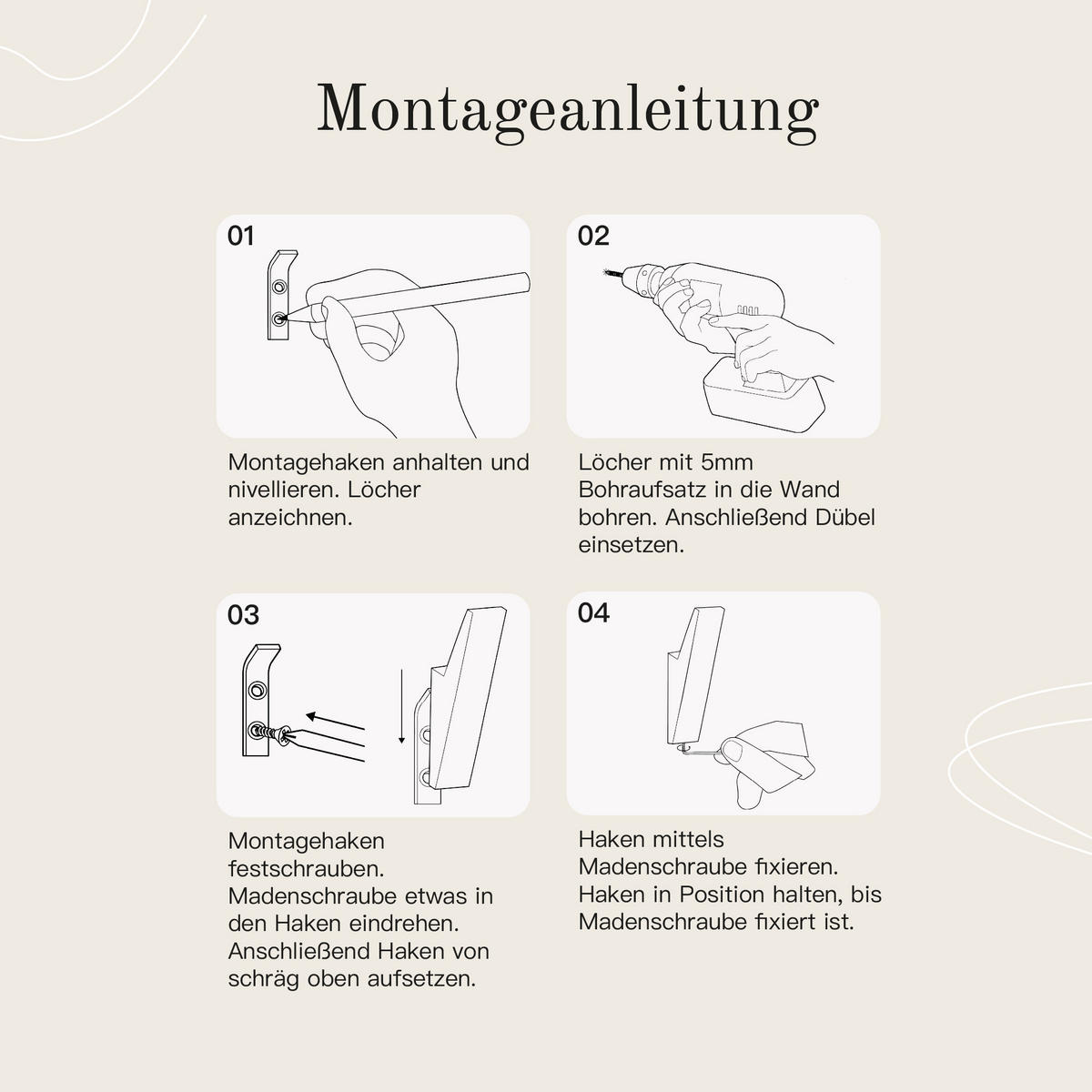 Montageanleitung

01

Montagehaken anhalten und nivellieren. Löcher anzeichnen.

02

Löcher mit 5mm Bohraufsatz in die Wand bohren. Anschließend Dübel einsetzen.

03

Montagehaken festschrauben. Madenschraube etwas in den Haken eindrehen. Anschließend Haken von schräg oben aufsetzen.

04

Haken mittels Madenschraube fixieren. Haken in Position halten, bis Madenschraube fixiert ist.