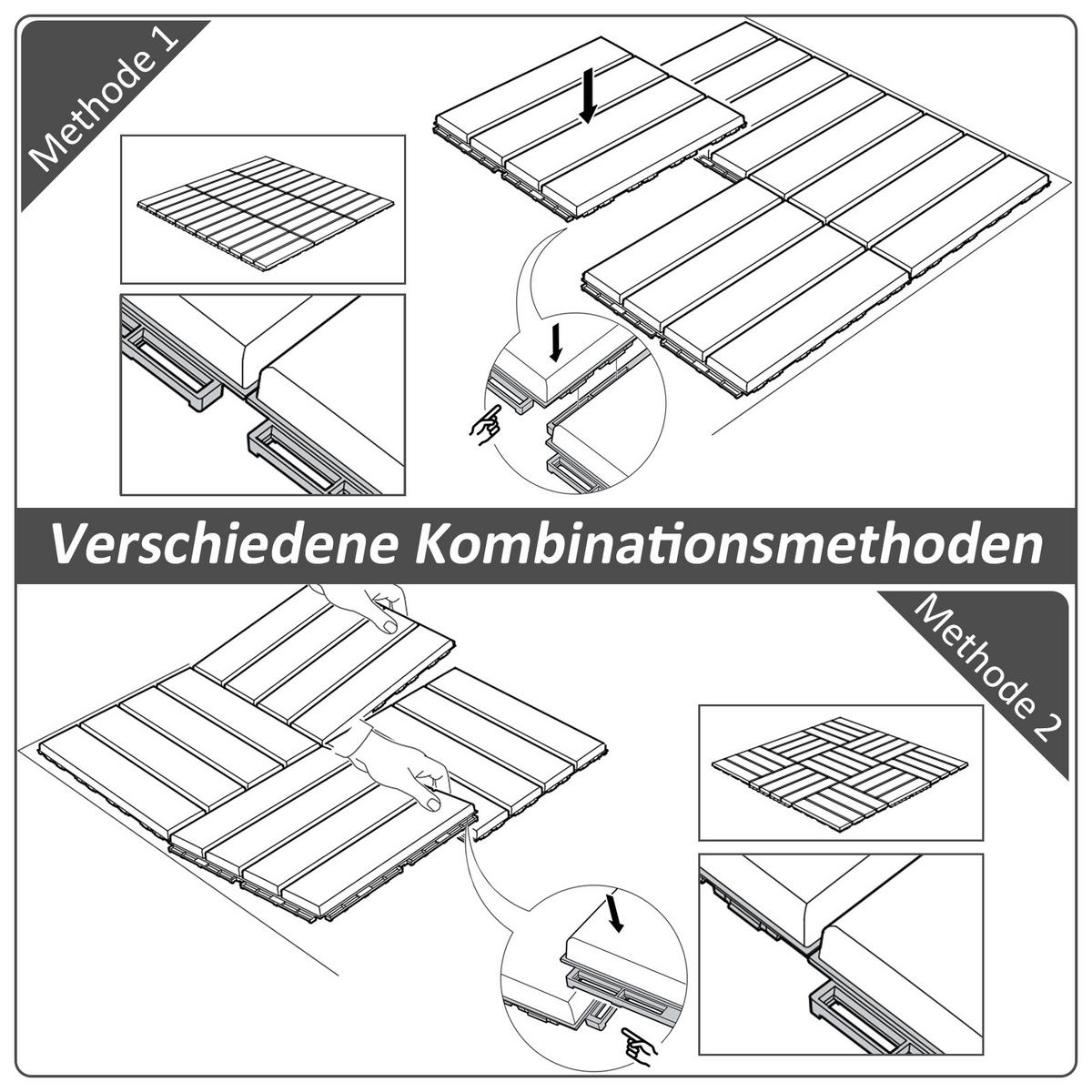 Methode 1

Verschiedene Kombinationsmethoden

Methode 2