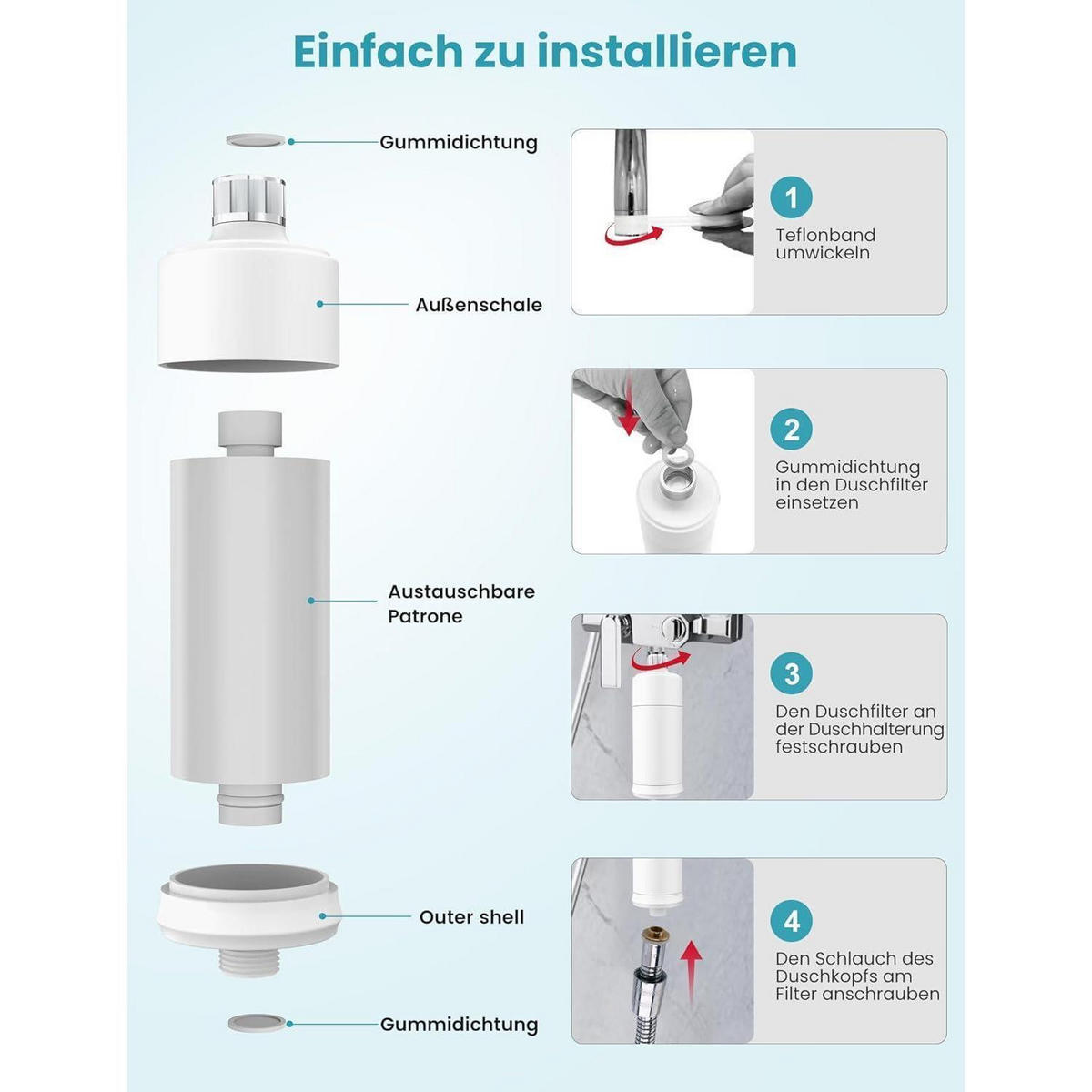 Einfach zu installieren

Gummidichtung

Außenschale

Austauschbare Patrone

Outer shell

Gummidichtung

1
Teflonband umwickeln

2
Gummidichtung in den Duschfilter einsetzen

3
Den Duschfilter an der Duschhalterung festschrauben

4
Den Schlauch des Duschkopfs am Filter anschrauben