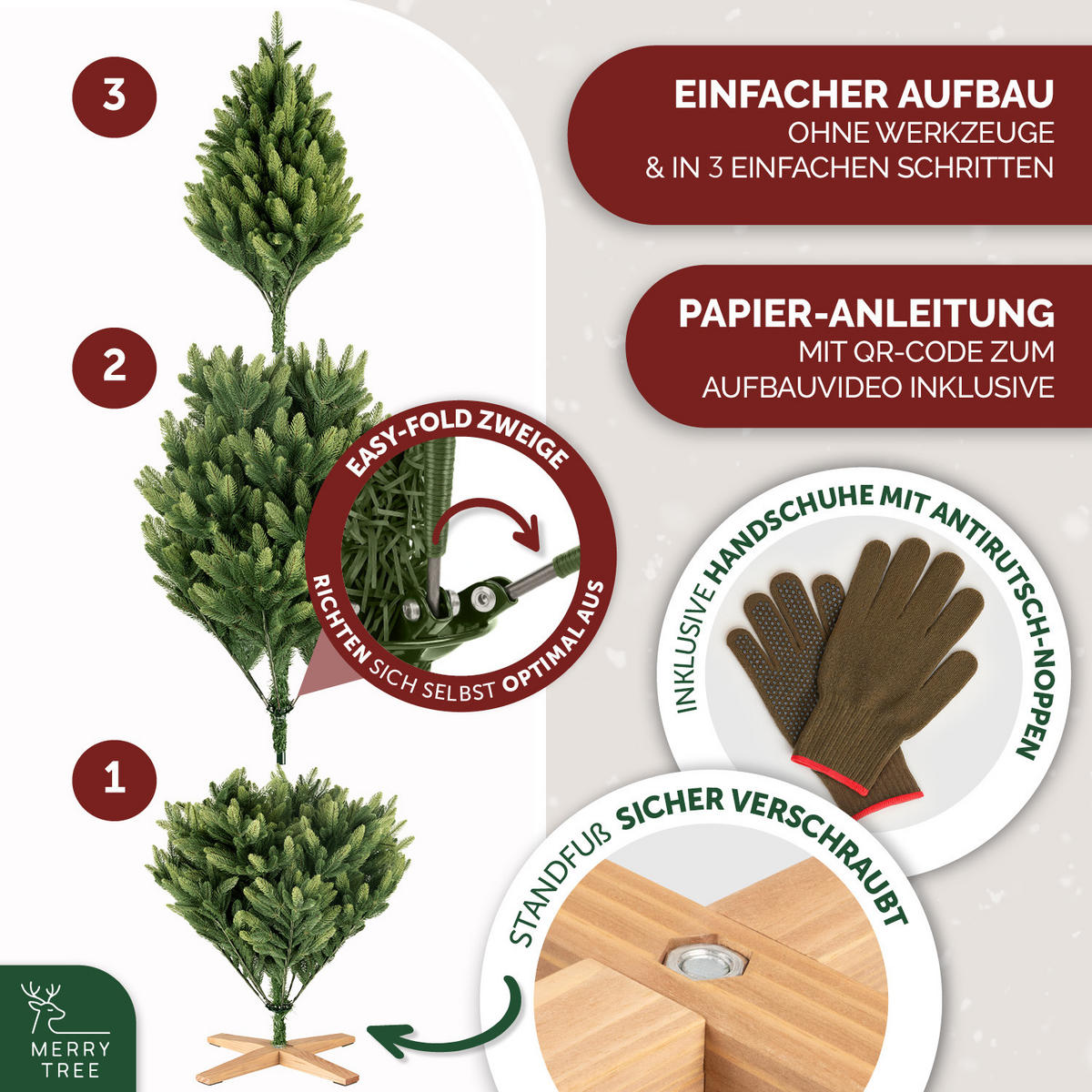 3

2

1

EINFACHER AUFBAU
OHNE WERKZEUGE
& IN 3 EINFACHEN SCHRITTEN

PAPIER-ANLEITUNG
MIT QR-CODE ZUM
AUFBAUVIDEO INKLUSIVE

EASY-FOLD ZWEIGE
RICHTEN SICH SELBST OPTIMAL AUS

INKLUSIVE HANDSCHUHE MIT ANTIRUTSCH-NOPPEN

STANDFUß SICHER VERSCHRAUBT

MERRY TREE