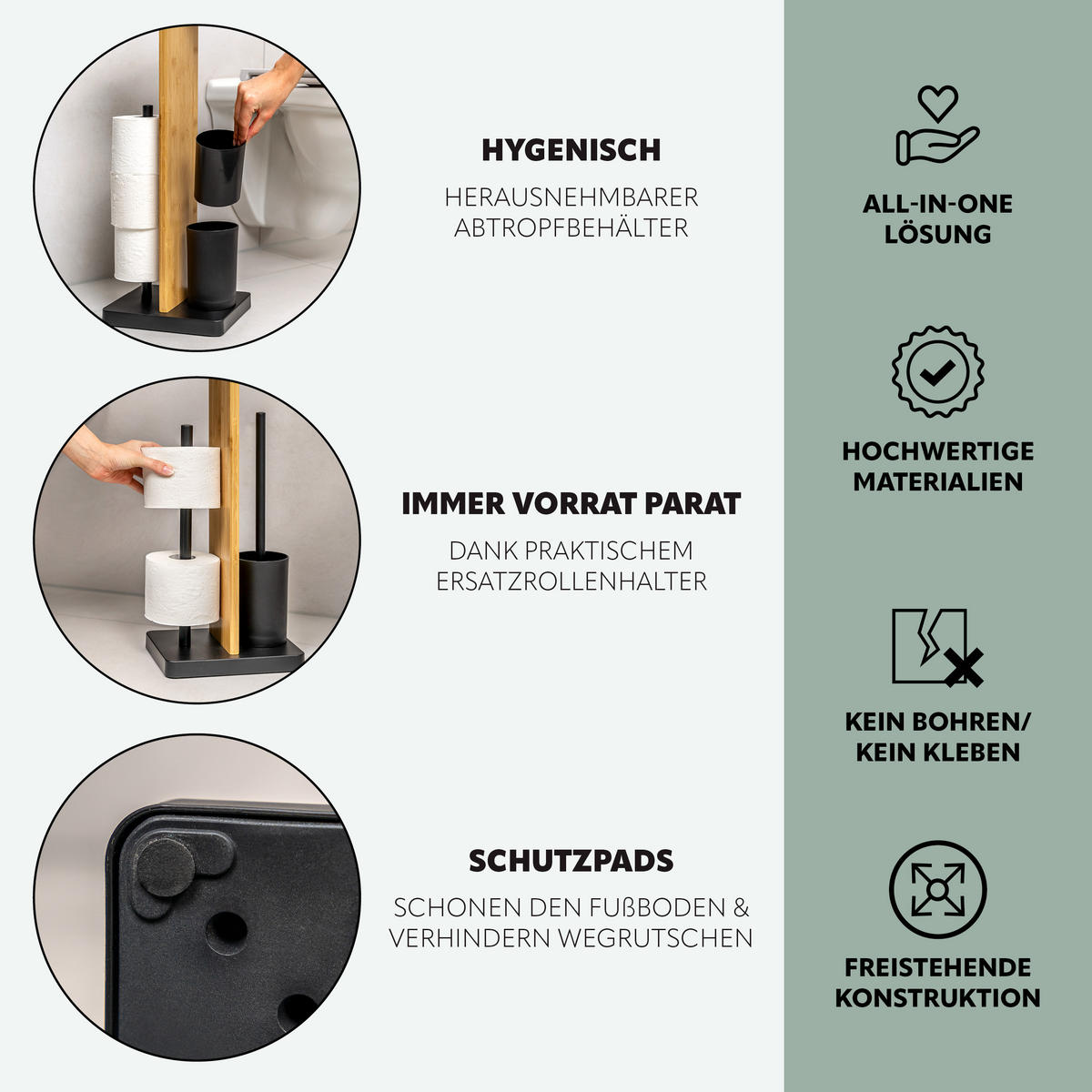 HYGENISCH

HERAUSNEHMBARER ABTROPFBEHÄLTER

IMMER VORRAT PARAT

DANK PRAKTISCHEM ERSATZROLLENHALTER

SCHUTZPADS

SCHONEN DEN FUßBODEN & VERHINDERN WEGRUTSCHEN

ALL-IN-ONE LÖSUNG

HOCHWERTIGE MATERIALIEN

KEIN BOHREN/ KEIN KLEBEN

FREISTEHENDE KONSTRUKTION