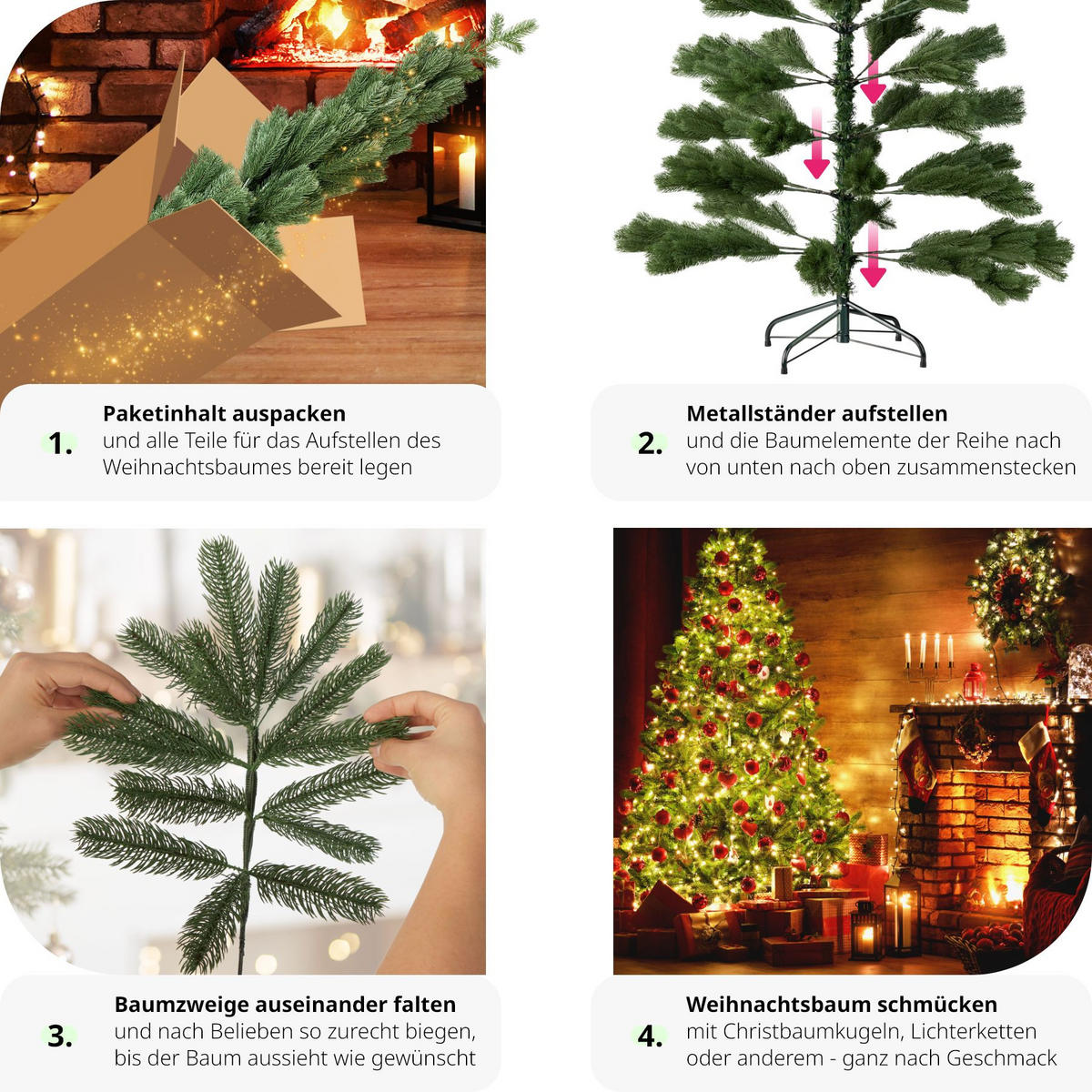 1.
Paketinhalt auspacken
und alle Teile für das Aufstellen des Weihnachtsbaumes bereit legen

2.
Metallständer aufstellen
und die Baumelemente der Reihe nach von unten nach oben zusammenstecken

3.
Baumzweige auseinander falten
und nach Belieben so zurecht biegen, bis der Baum aussieht wie gewünscht

4.
Weihnachtsbaum schmücken
mit Christbaumkugeln, Lichterketten oder anderem - ganz nach Geschmack