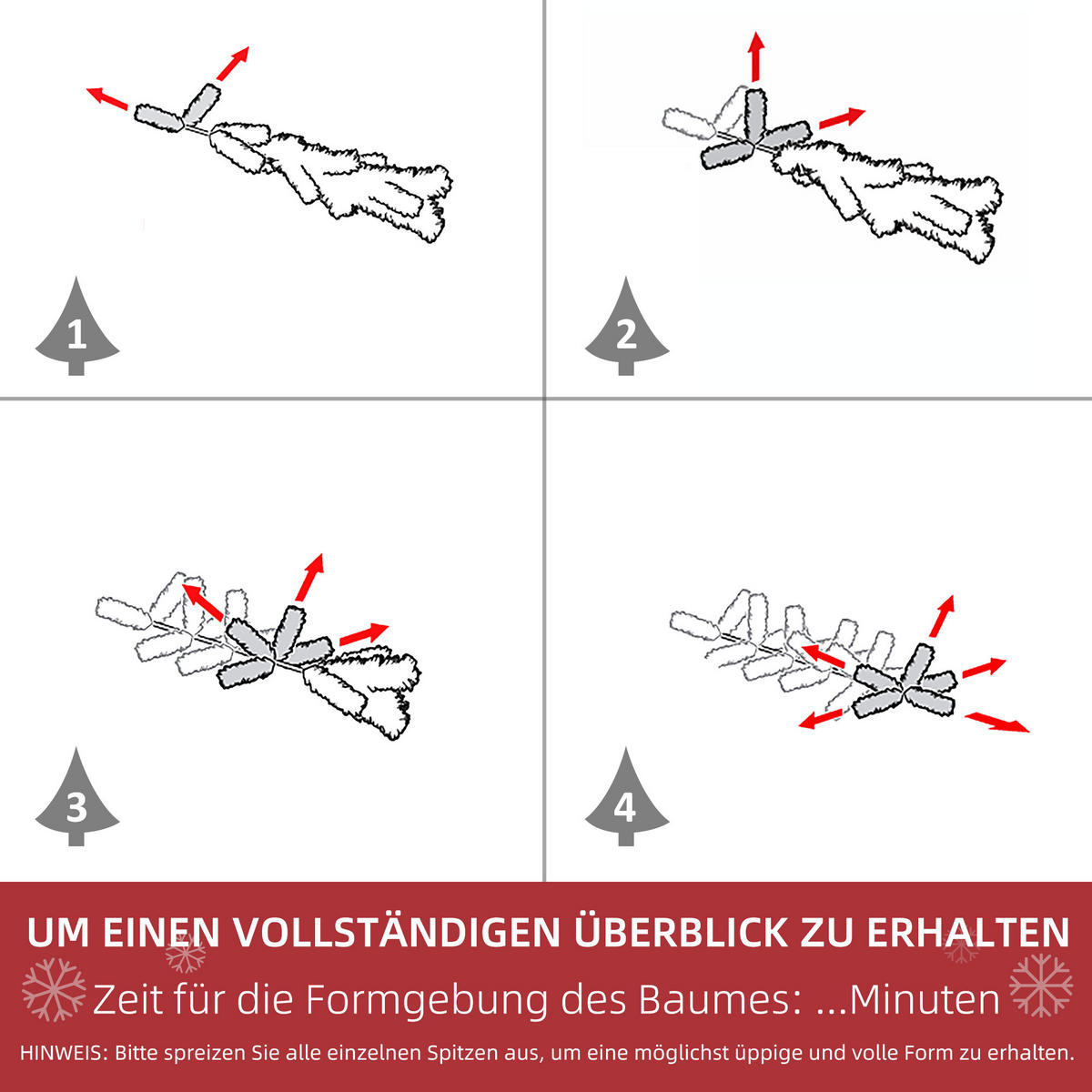 1

2

3

4

UM EINEN VOLLSTÄNDIGEN ÜBERBLICK ZU ERHALTEN

Zeit für die Formgebung des Baumes: ...Minuten

HINWEIS: Bitte spreizen Sie alle einzelnen Spitzen aus, um eine möglichst üppige und volle Form zu erhalten.