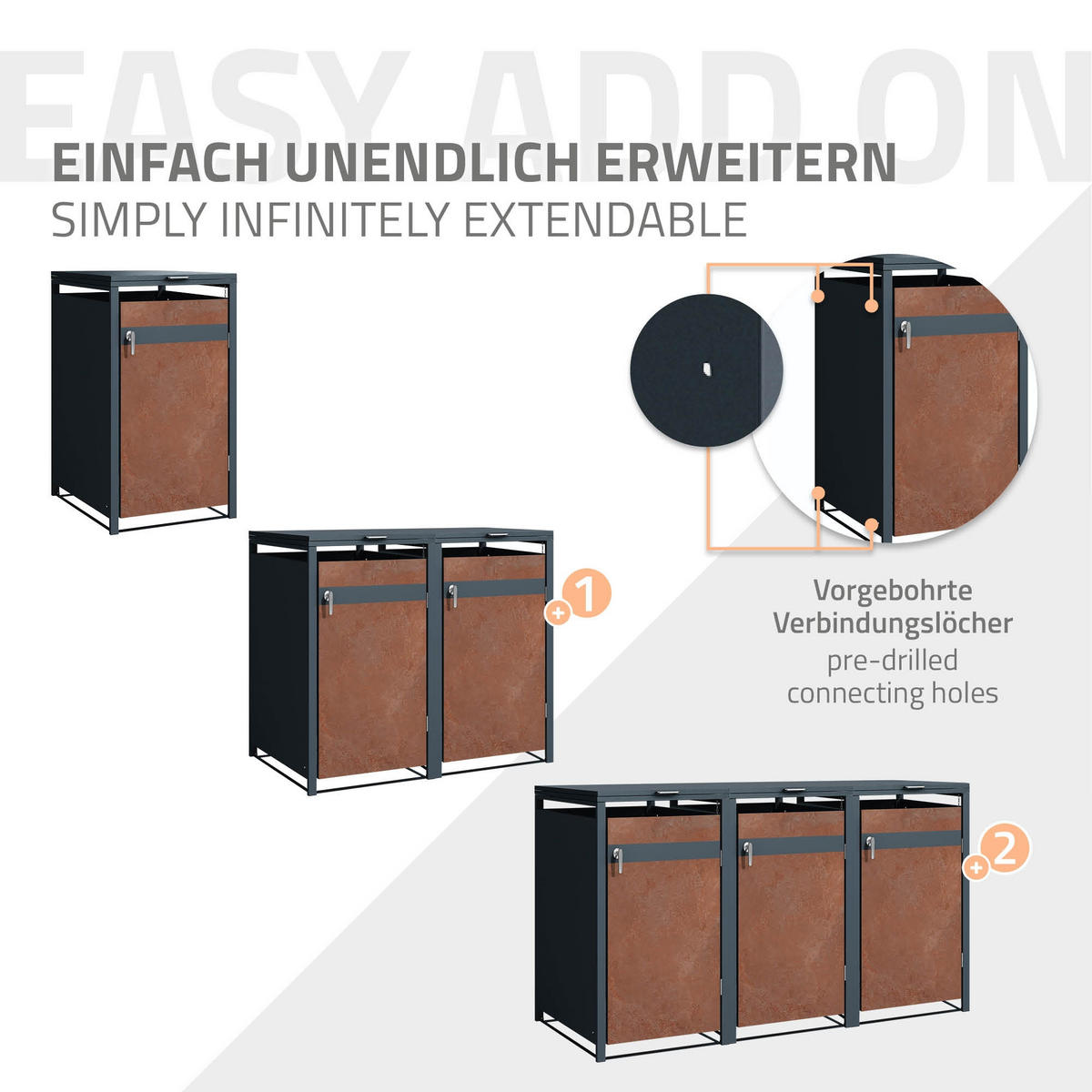 EASY ADD ON

EINFACH UNENDLICH ERWEITERN
SIMPLY INFINITELY EXTENDABLE

+1

Vorgebohrte Verbindungslöcher
pre-drilled connecting holes

+2