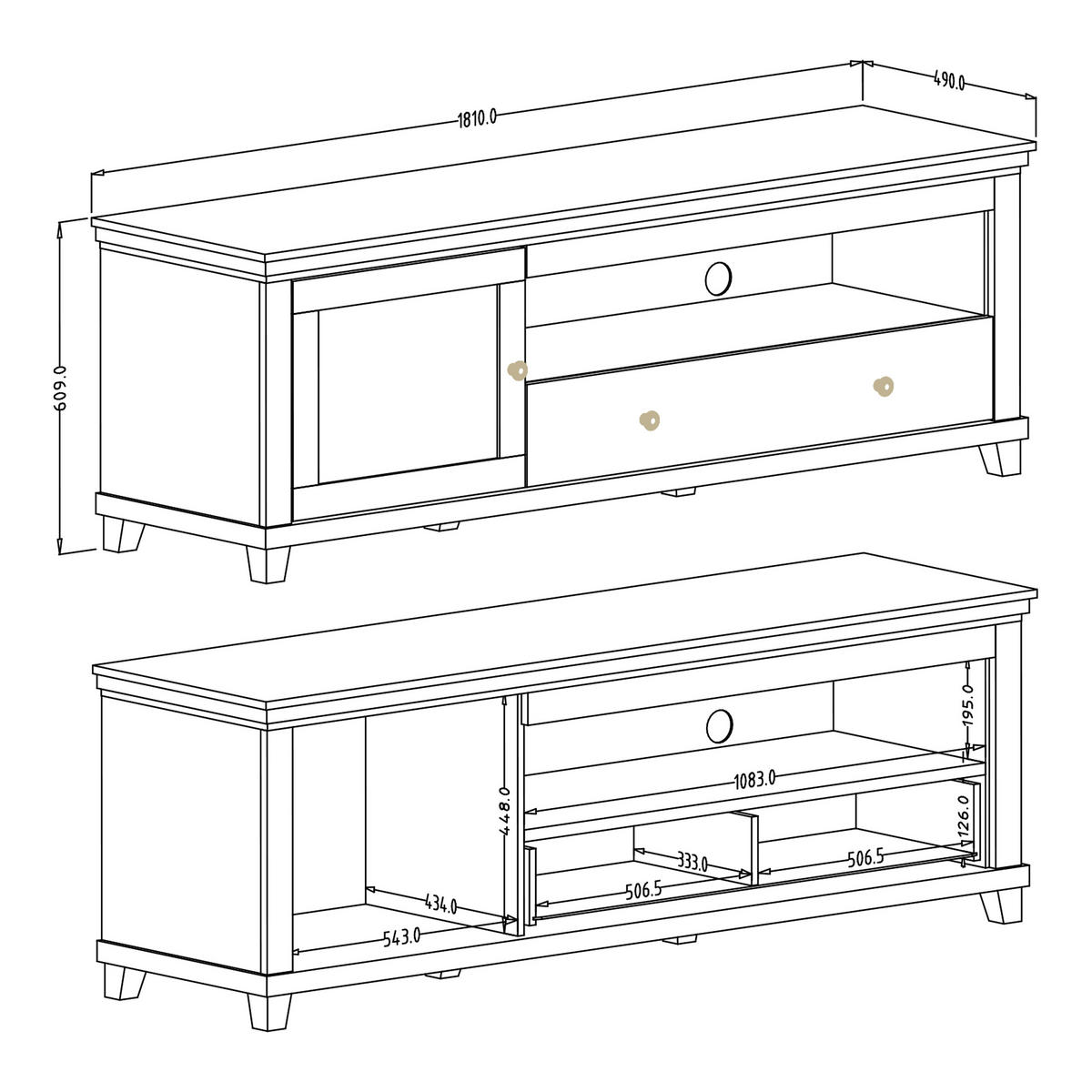 1810.0
490.0
609.0
195.0
1083.0
448.0
126.0
333.0
506.5
506.5
434.0
543.0