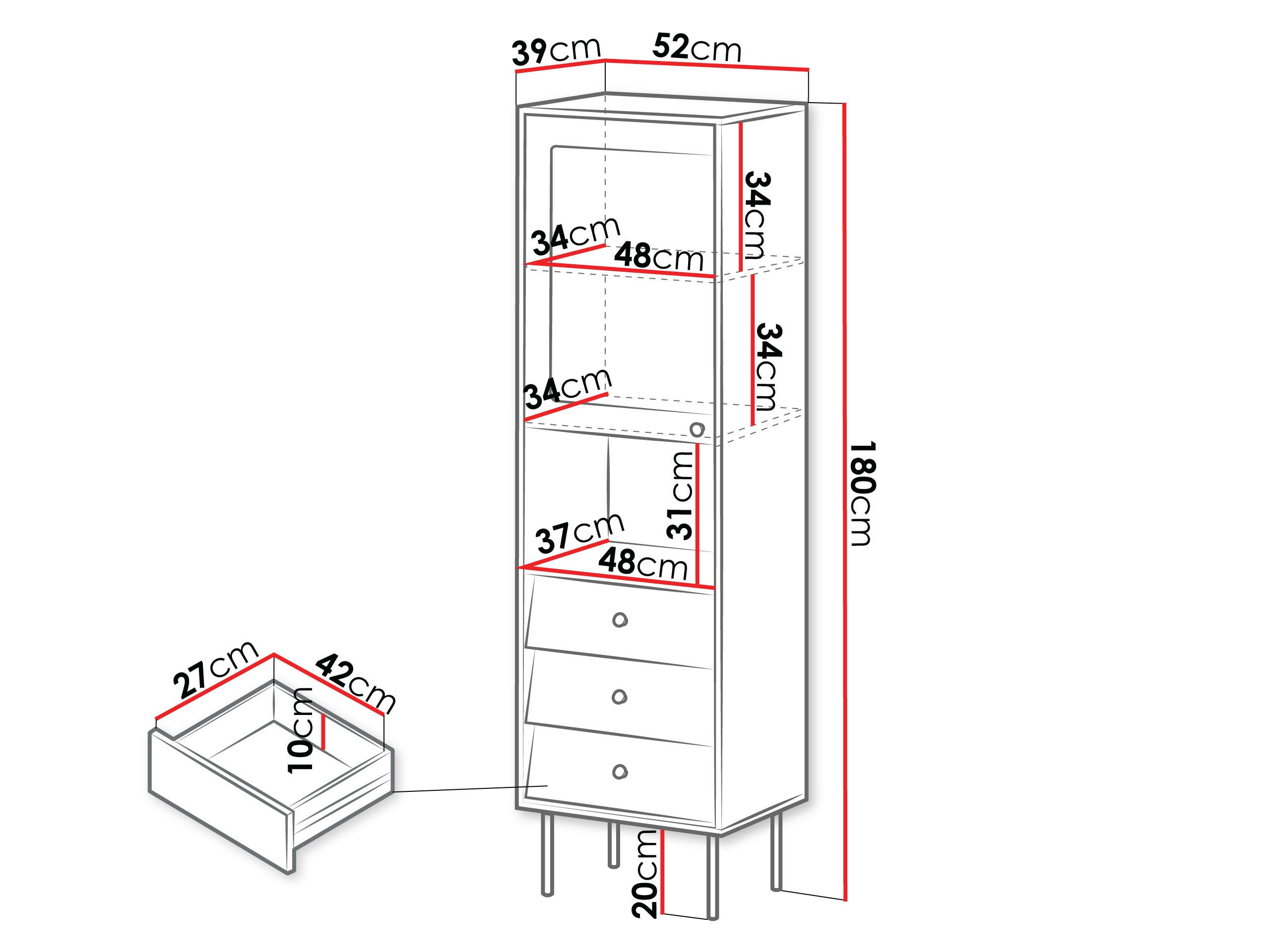 39cm
52cm
34cm
34cm
48cm
34cm
34cm
180cm
31cm
37cm
48cm
27cm
42cm
10cm
20cm