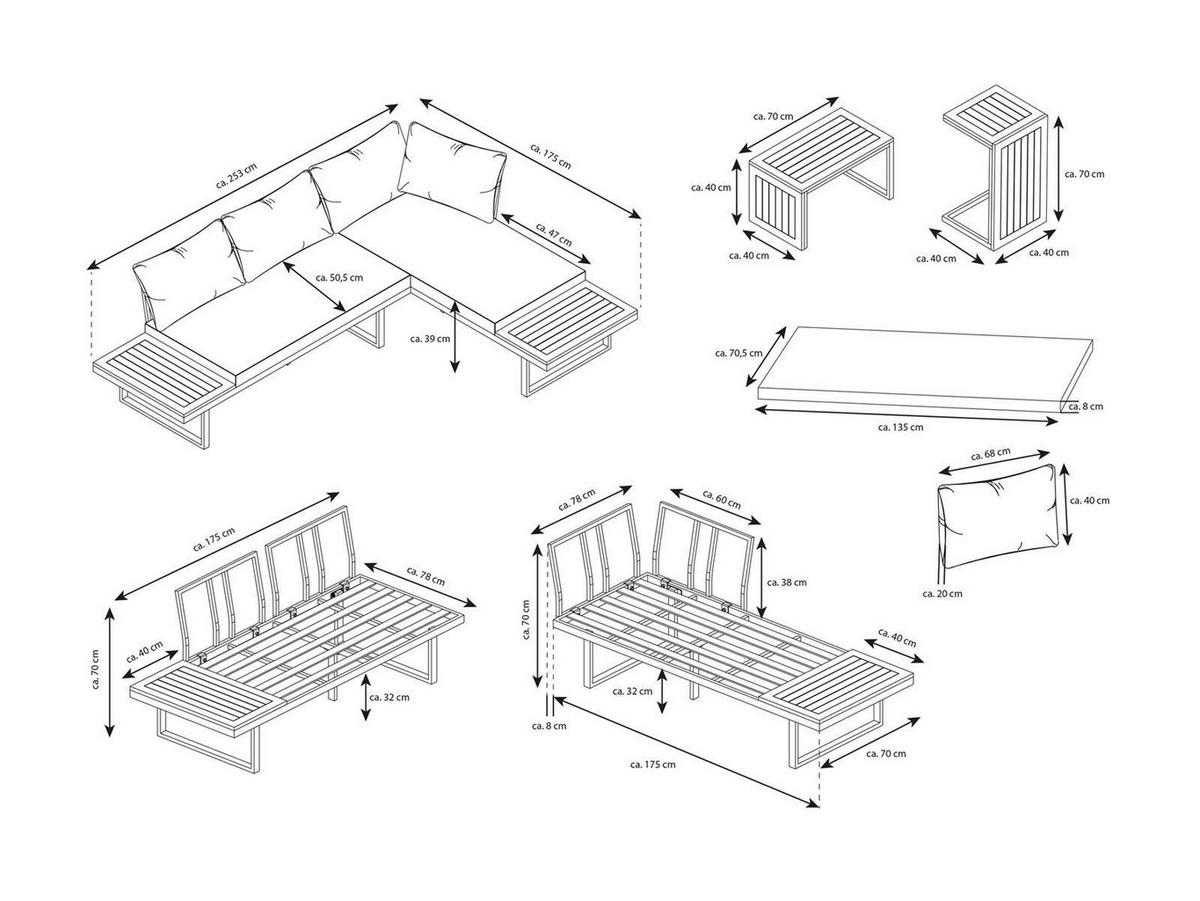 ca. 253 cm
ca. 175 cm
ca. 47 cm
ca. 50,5 cm
ca. 39 cm

ca. 70 cm
ca. 40 cm
ca. 40 cm
ca. 70 cm
ca. 40 cm
ca. 40 cm

ca. 70,5 cm
ca. 8 cm
ca. 135 cm

ca. 68 cm
ca. 40 cm
ca. 20 cm

ca. 175 cm
ca. 78 cm
ca. 40 cm
ca. 70 cm
ca. 32 cm

ca. 78 cm
ca. 60 cm
ca. 38 cm
ca. 70 cm
ca. 40 cm
ca. 32 cm
ca. 8 cm
ca. 70 cm
ca. 175 cm