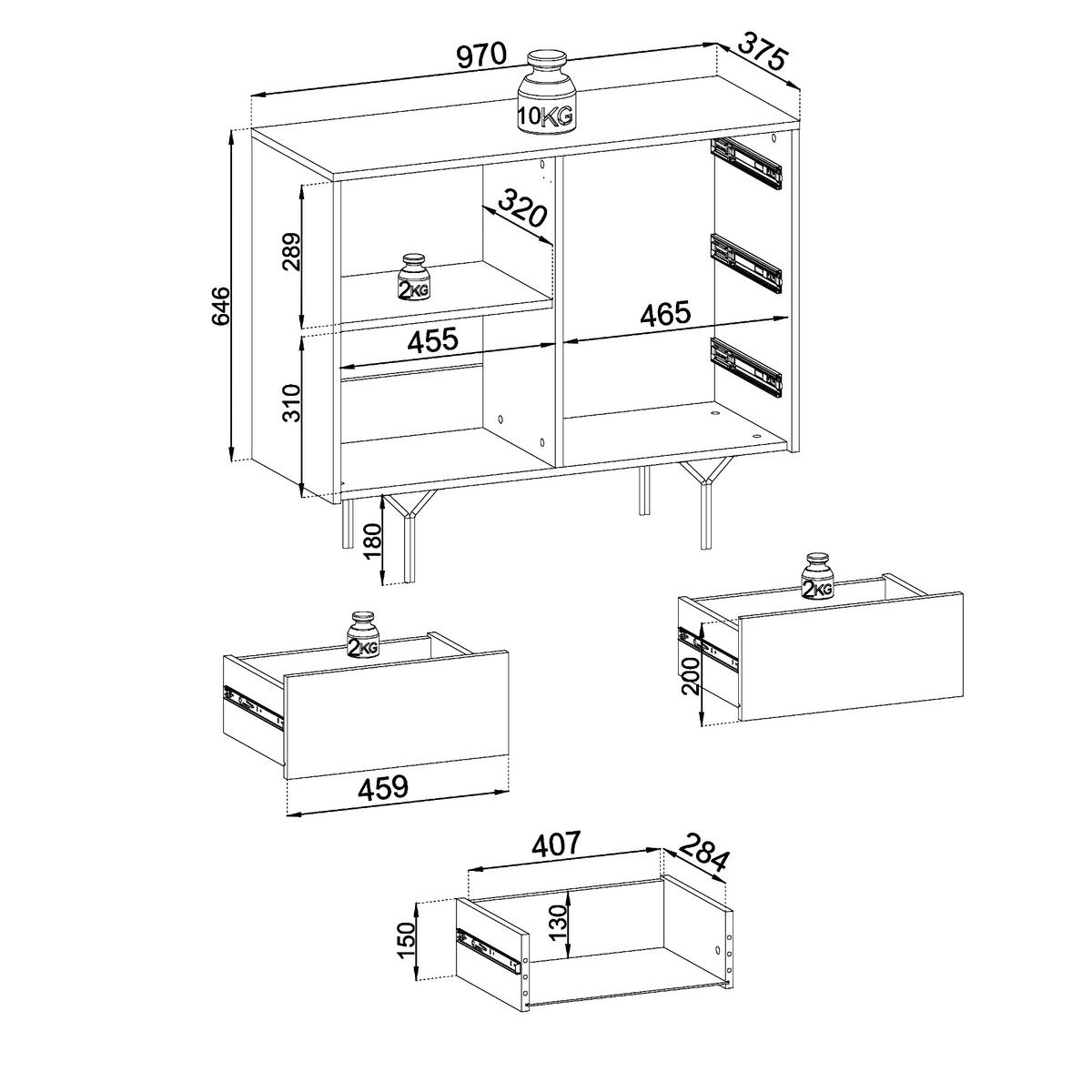 970
375
10KG
646
289
320
2KG
455
465
310
180
2KG
2KG
200
459
407
284
150
130