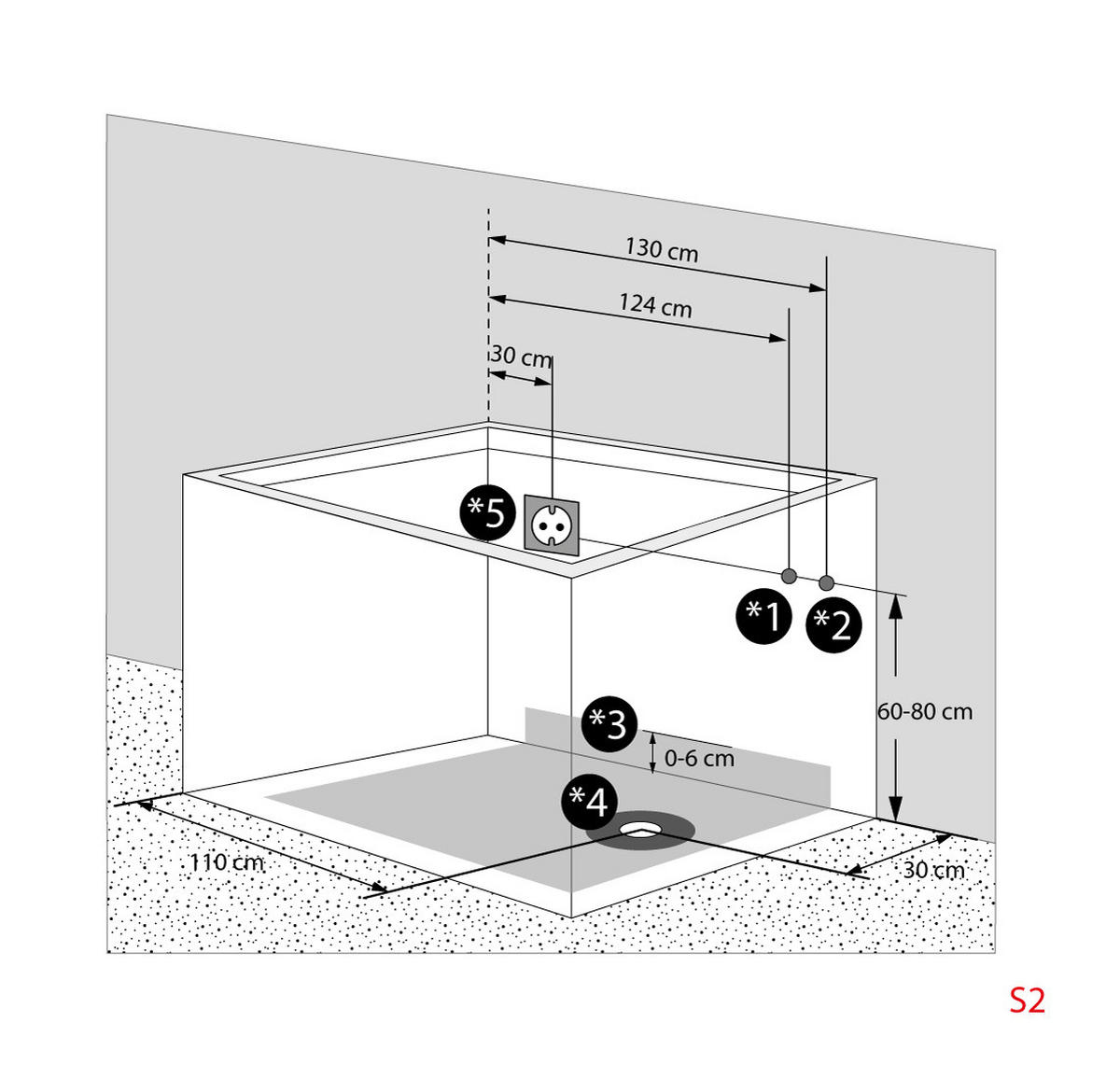 130 cm
124 cm
30 cm
*5
*1
*2
60-80 cm
*3
0-6 cm
*4
110 cm
30 cm
S2