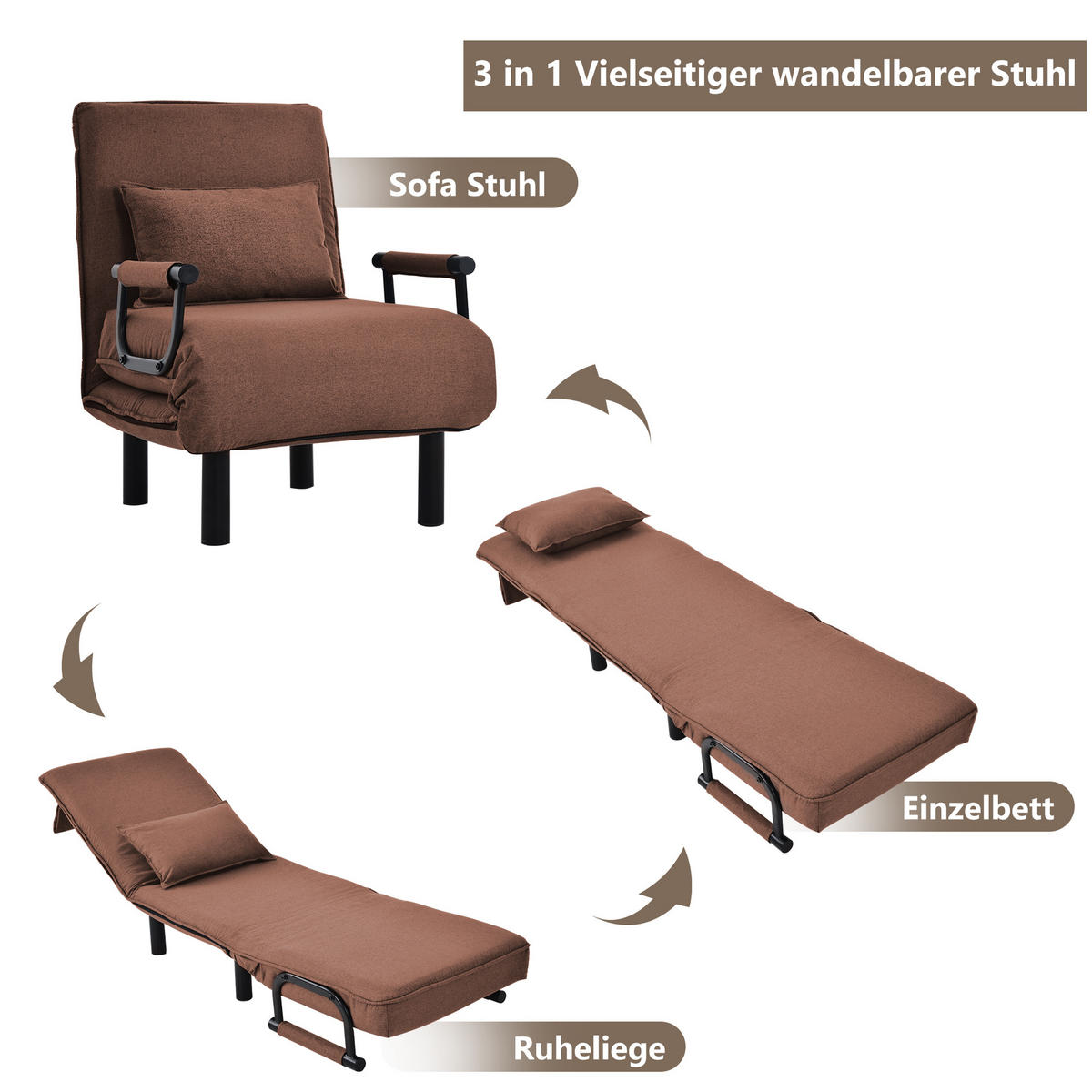 3 in 1 Vielseitiger wandelbarer Stuhl

Sofa Stuhl

Einzelbett

Ruheliege