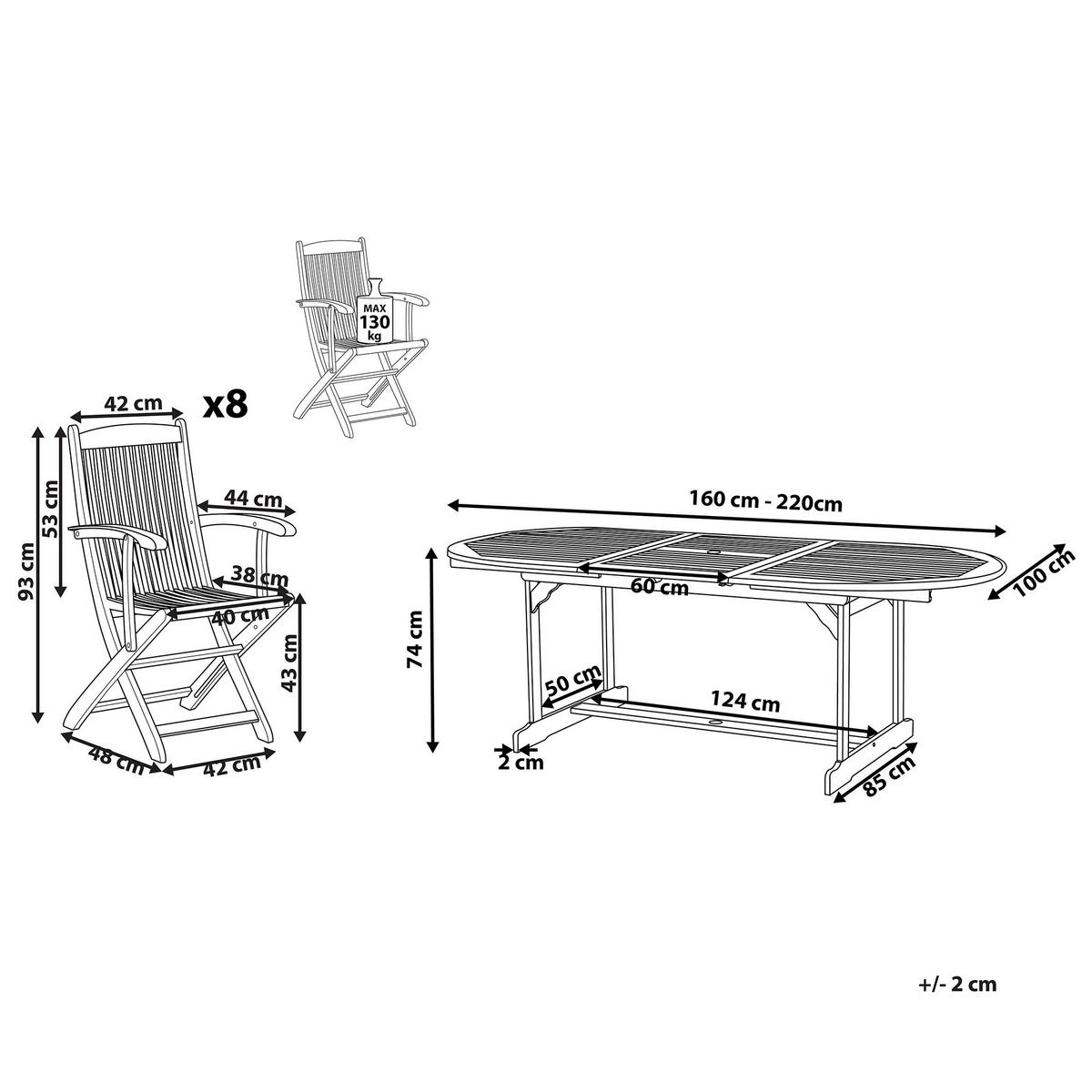 MAX
130
kg

42 cm
x8
93 cm
53 cm
44 cm
38 cm
40 cm
43 cm
48 cm
42 cm

160 cm - 220cm
100 cm
60 cm
74 cm
50 cm
124 cm
2 cm
85 cm

+/- 2 cm