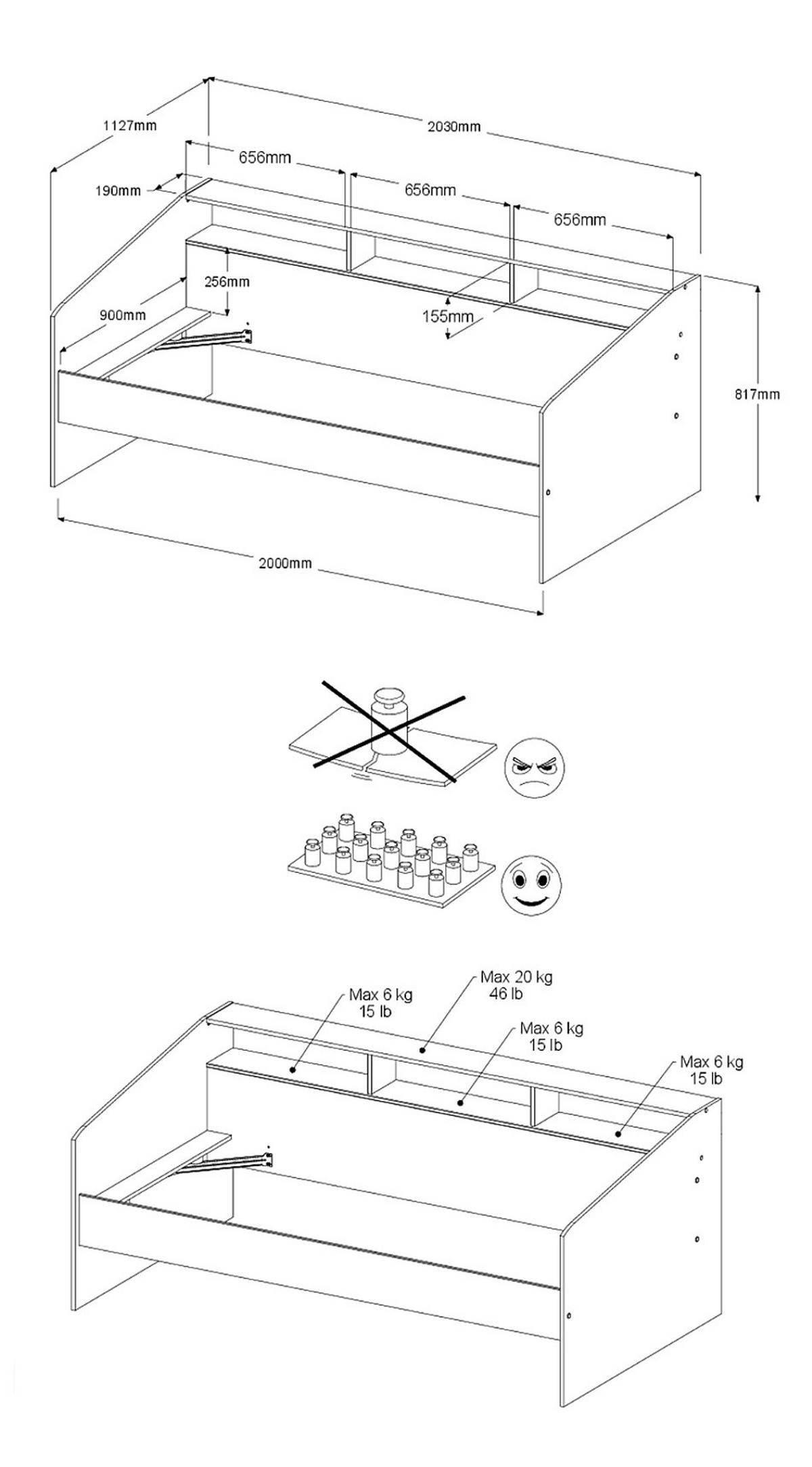 1127mm
2030mm
656mm
656mm
656mm
190mm
256mm
900mm
155mm
817mm
2000mm

Max 6 kg
15 lb
Max 20 kg
46 lb
Max 6 kg
15 lb
Max 6 kg
15 lb