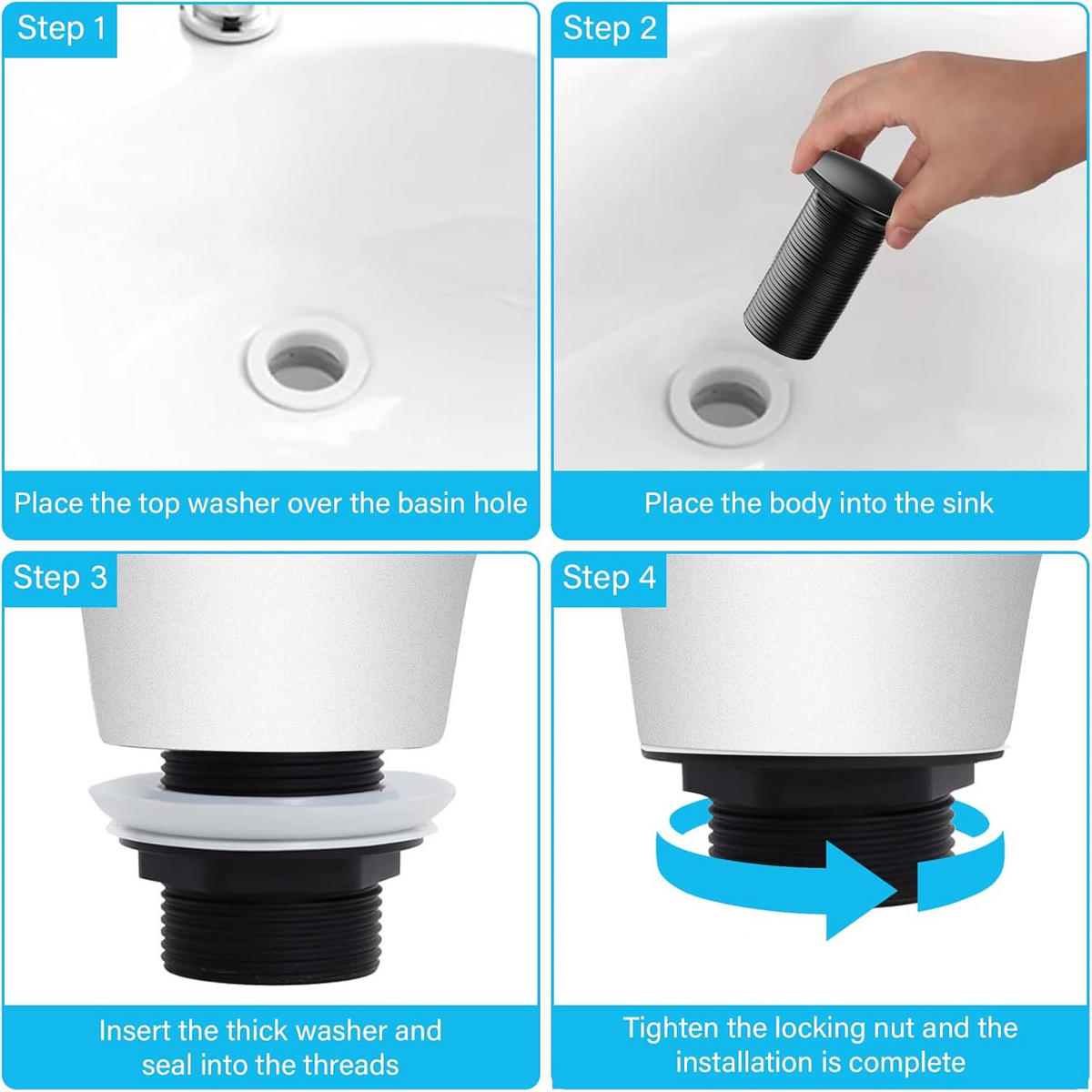 Step 1

Place the top washer over the basin hole

Step 2

Place the body into the sink

Step 3

Insert the thick washer and seal into the threads

Step 4

Tighten the locking nut and the installation is complete