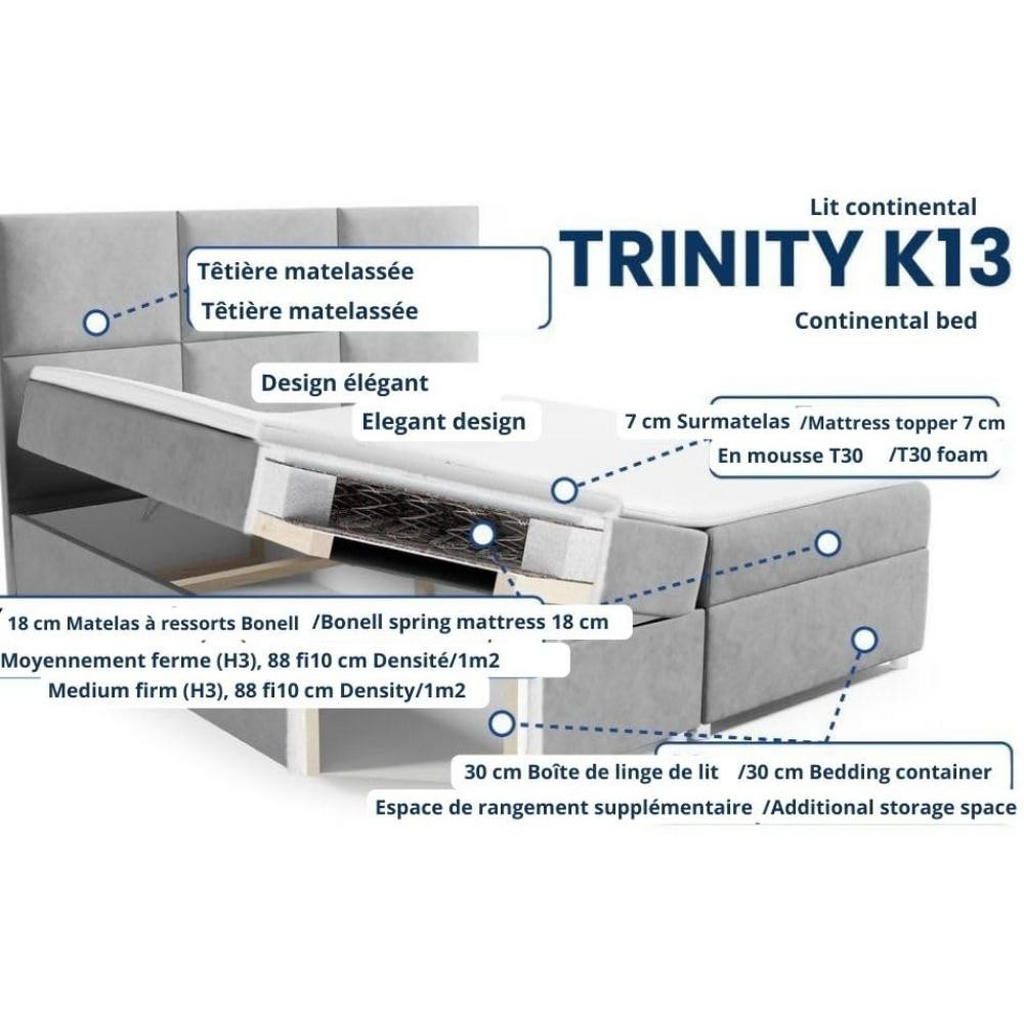 Lit continental
TRINITY K13
Continental bed

Têtière matelassée
Têtière matelassée

Design élégant
Elegant design

7 cm Surmatelas /Mattress topper 7 cm
En mousse T30 /T30 foam

18 cm Matelas à ressorts Bonell /Bonell spring mattress 18 cm
Moyennement ferme (H3), 88 fi10 cm Densité/1m2
Medium firm (H3), 88 fi10 cm Density/1m2

30 cm Boîte de linge de lit /30 cm Bedding container
Espace de rangement supplémentaire /Additional storage space