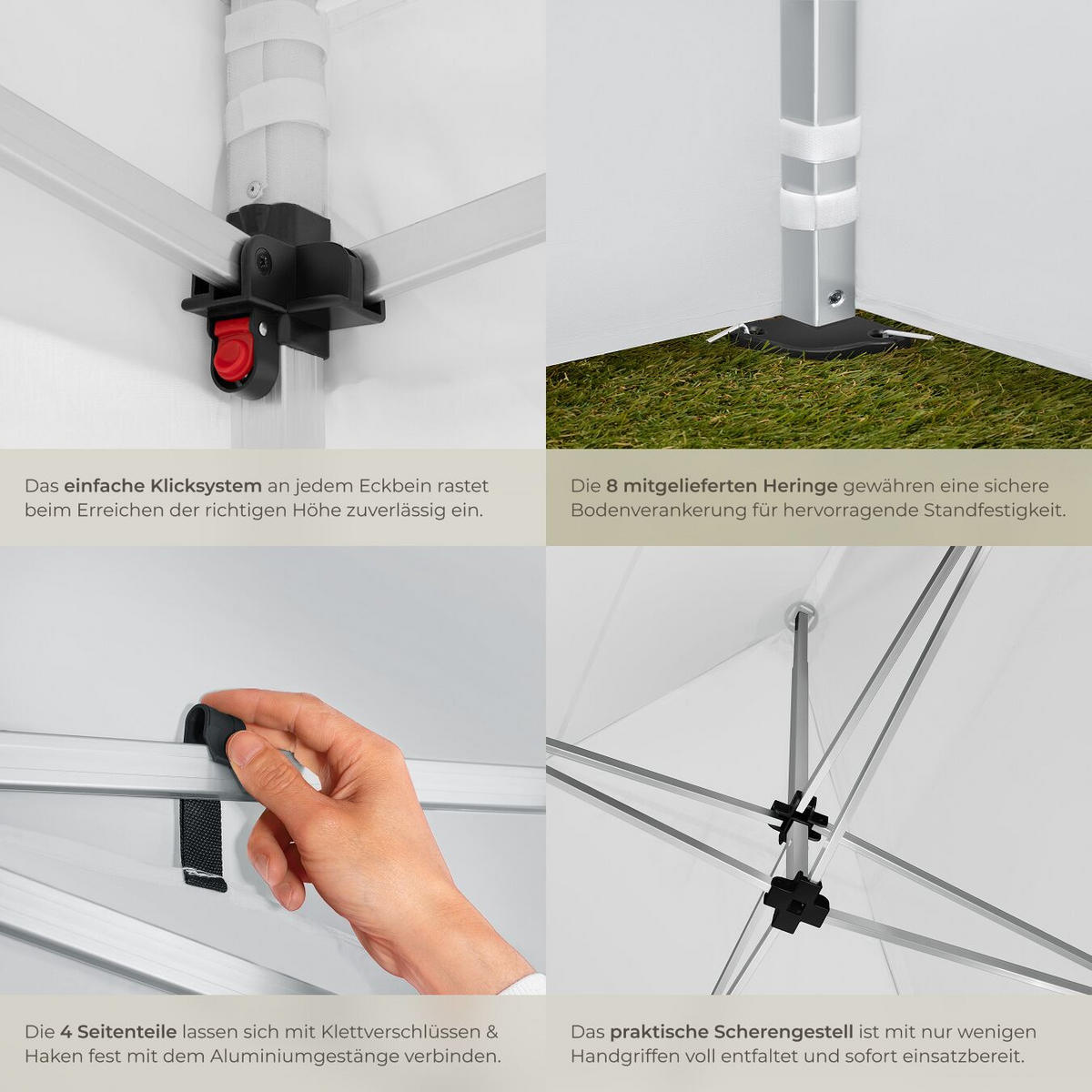 Das einfache Klicksystem an jedem Eckbein rastet beim Erreichen der richtigen Höhe zuverlässig ein.

Die 8 mitgelieferten Heringe gewähren eine sichere Bodenverankerung für hervorragende Standfestigkeit.

Die 4 Seitenteile lassen sich mit Klettverschlüssen & Haken fest mit dem Aluminiumgestänge verbinden.

Das praktische Scherengestell ist mit nur wenigen Handgriffen voll entfaltet und sofort einsatzbereit.