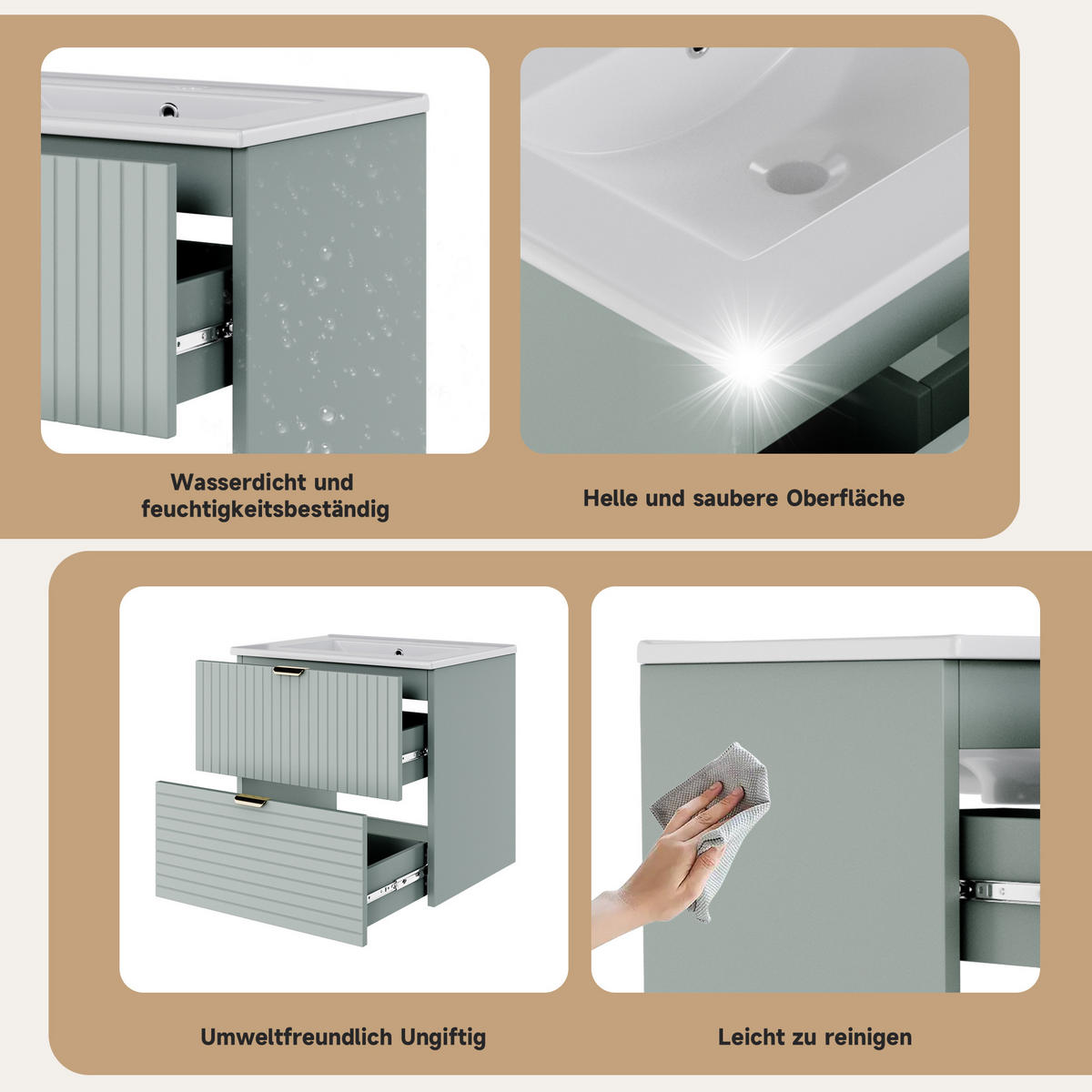 Wasserdicht und feuchtigkeitsbeständig

Helle und saubere Oberfläche

Umweltfreundlich Ungiftig

Leicht zu reinigen