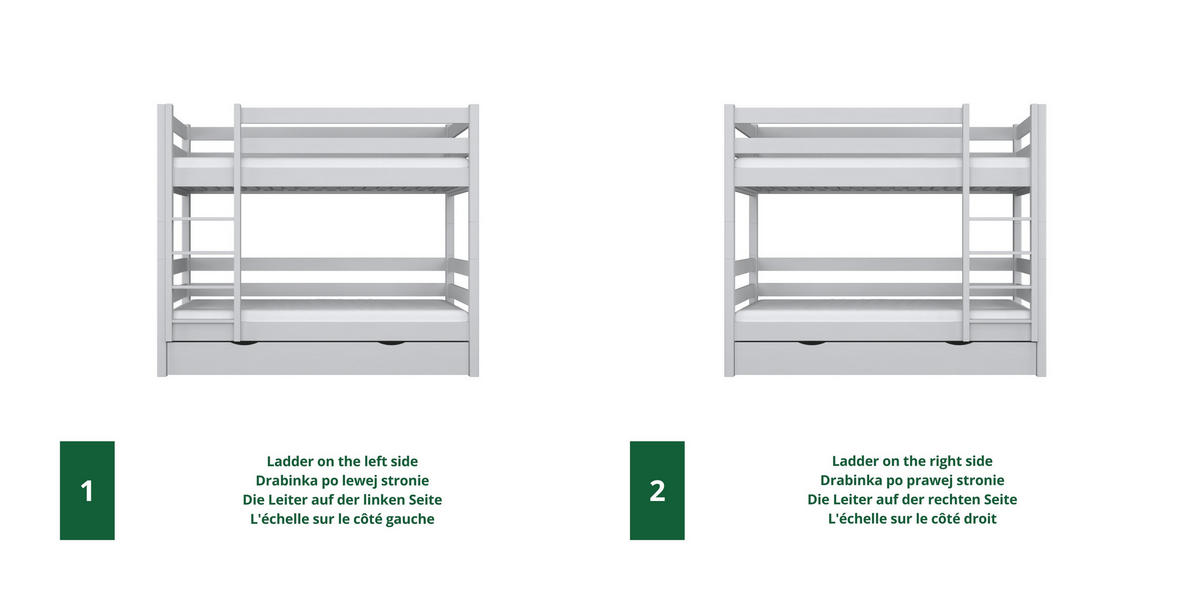 1

Ladder on the left side
Drabinka po lewej stronie
Die Leiter auf der linken Seite
L'échelle sur le côté gauche

2

Ladder on the right side
Drabinka po prawej stronie
Die Leiter auf der rechten Seite
L'échelle sur le côté droit