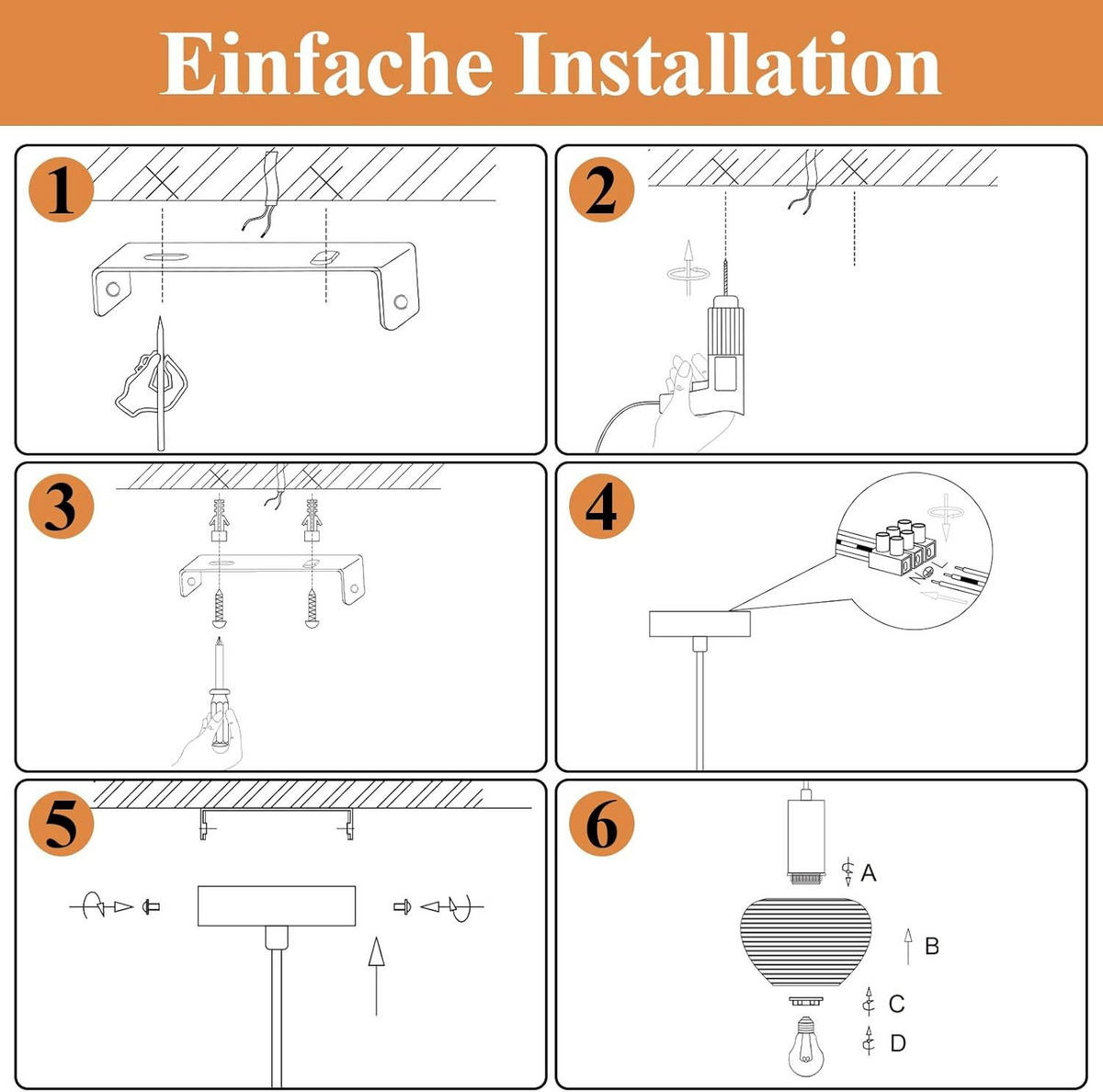 Einfache Installation

1

2

3

4

N L

5

6

A

B

C

D