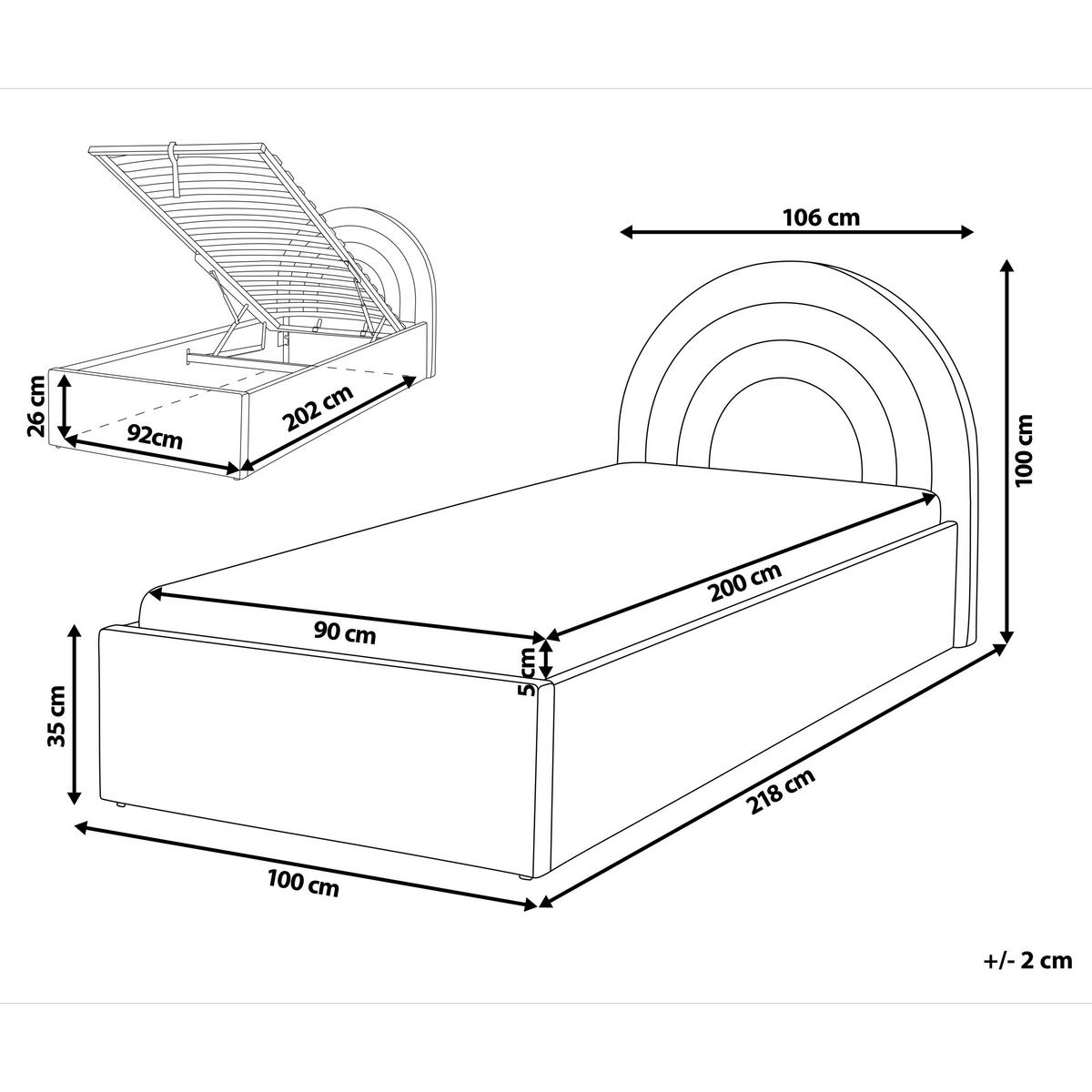 26 cm
92cm
202 cm
106 cm
100 cm
200 cm
90 cm
5 cm
35 cm
218 cm
100 cm
+/- 2 cm