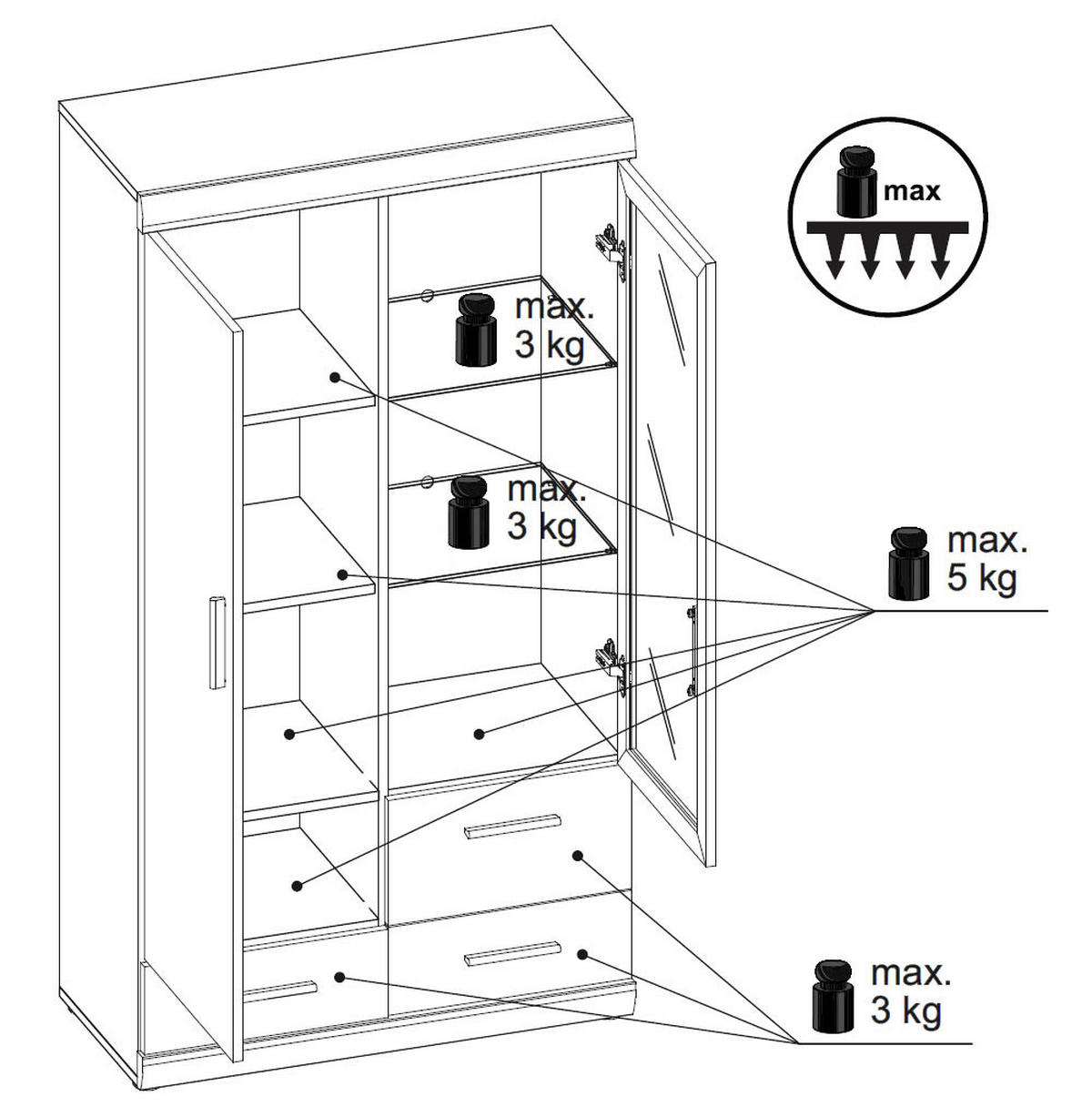 max

max.
3 kg

max.
3 kg

max.
5 kg

max.
3 kg