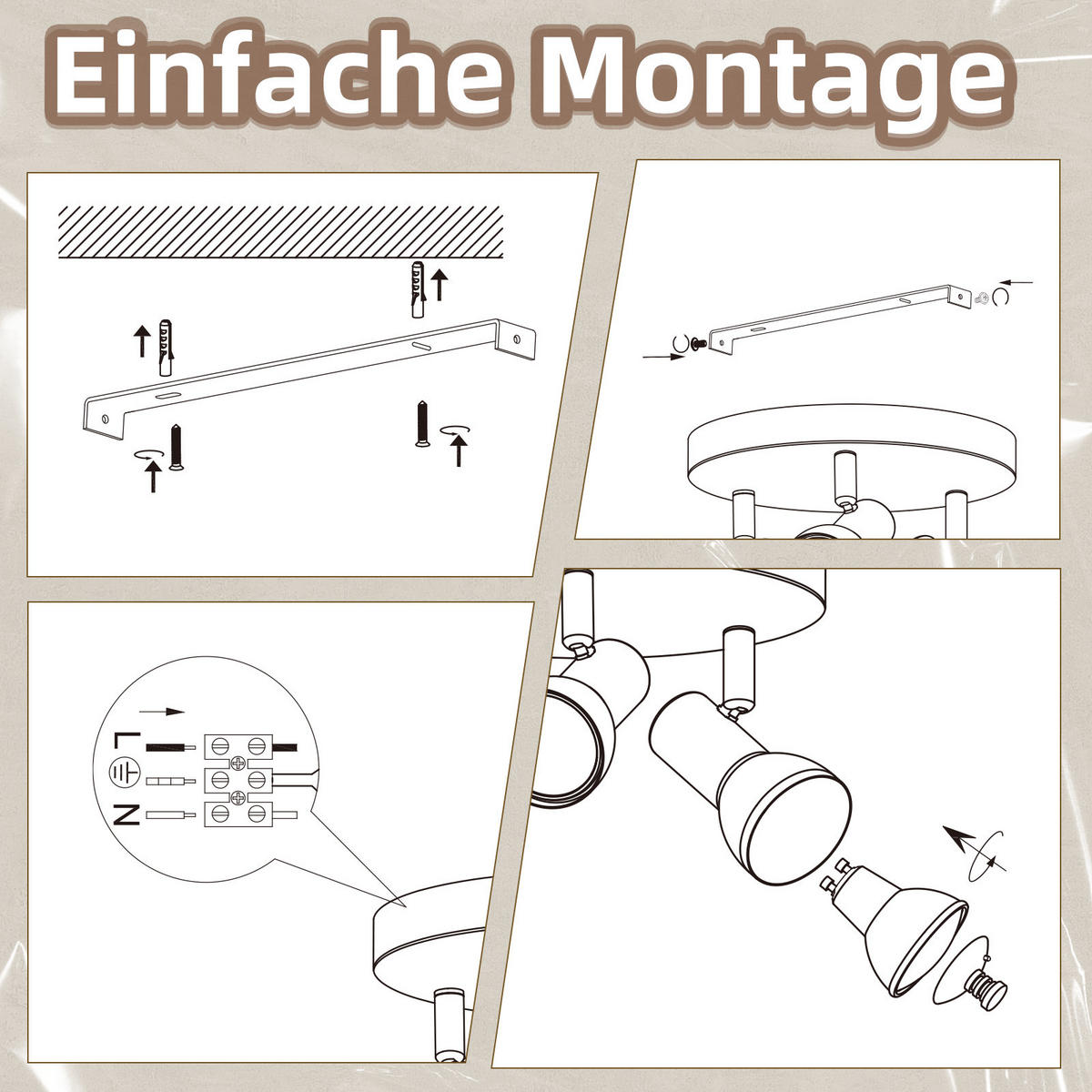 Einfache Montage

L
N