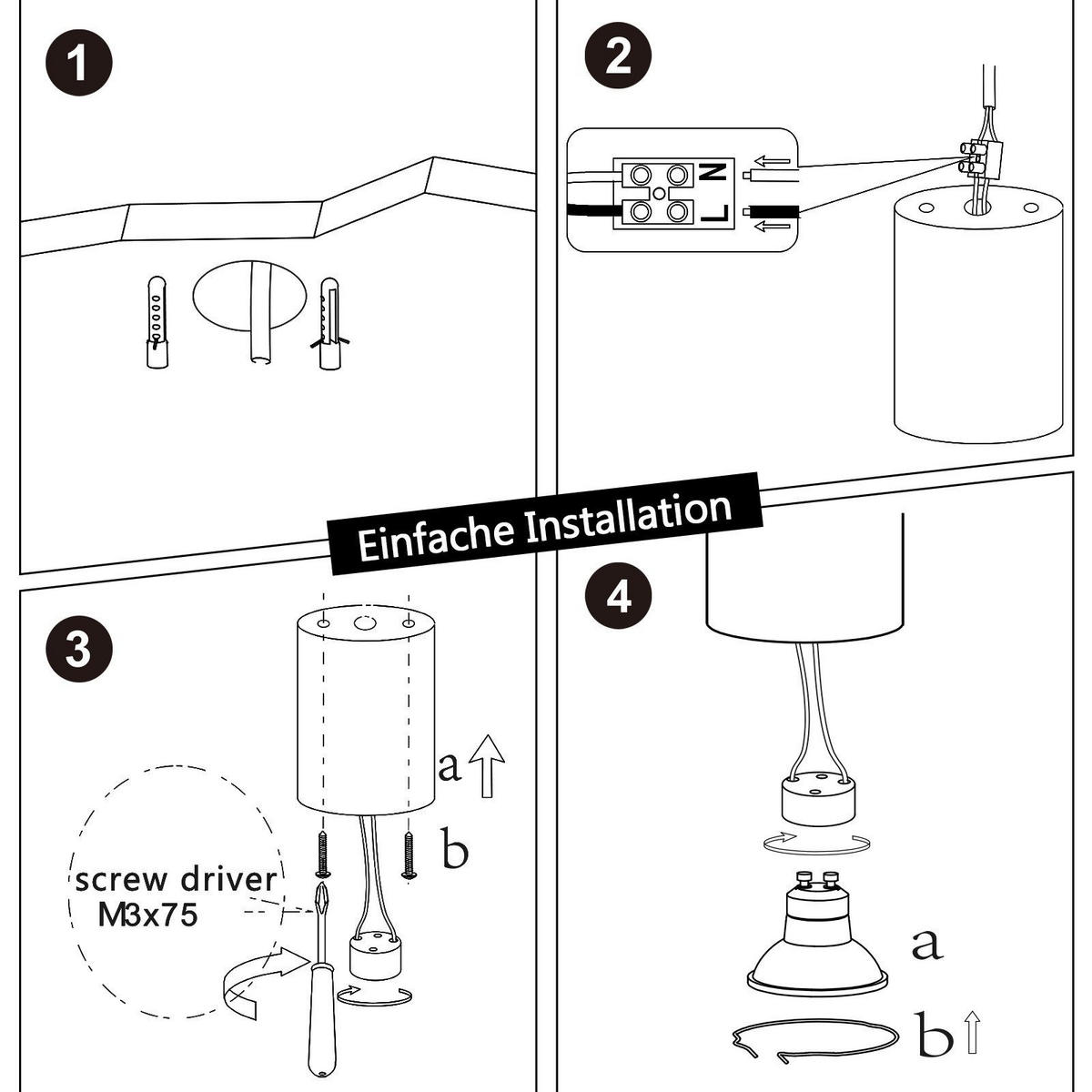 1

2

N
L

Einfache Installation

3

a
b

screw driver
M3x75

4

a
b