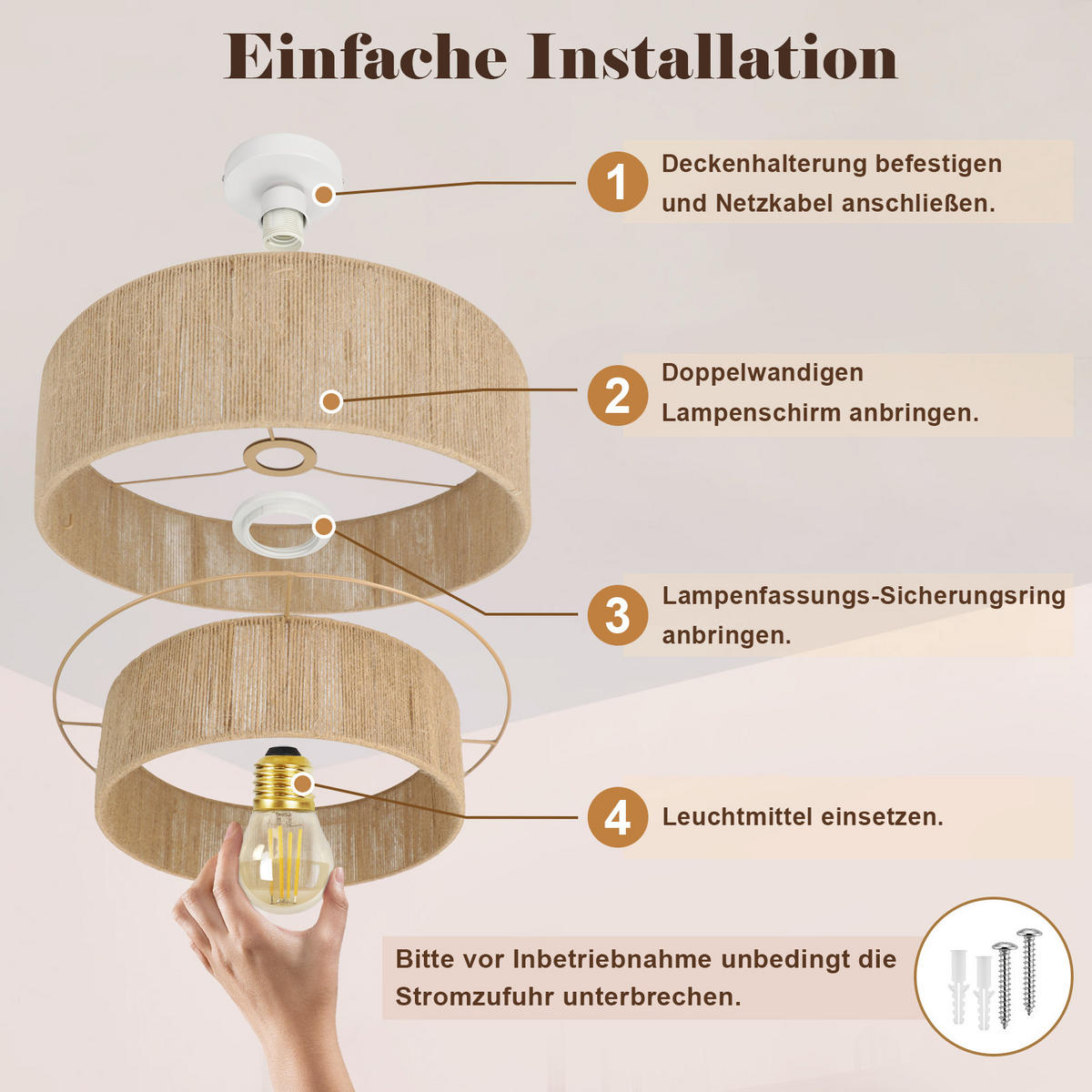 Einfache Installation

1 Deckenhalterung befestigen und Netzkabel anschließen.

2 Doppelwandigen Lampenschirm anbringen.

3 Lampenfassungs-Sicherungsring anbringen.

4 Leuchtmittel einsetzen.

Bitte vor Inbetriebnahme unbedingt die Stromzufuhr unterbrechen.