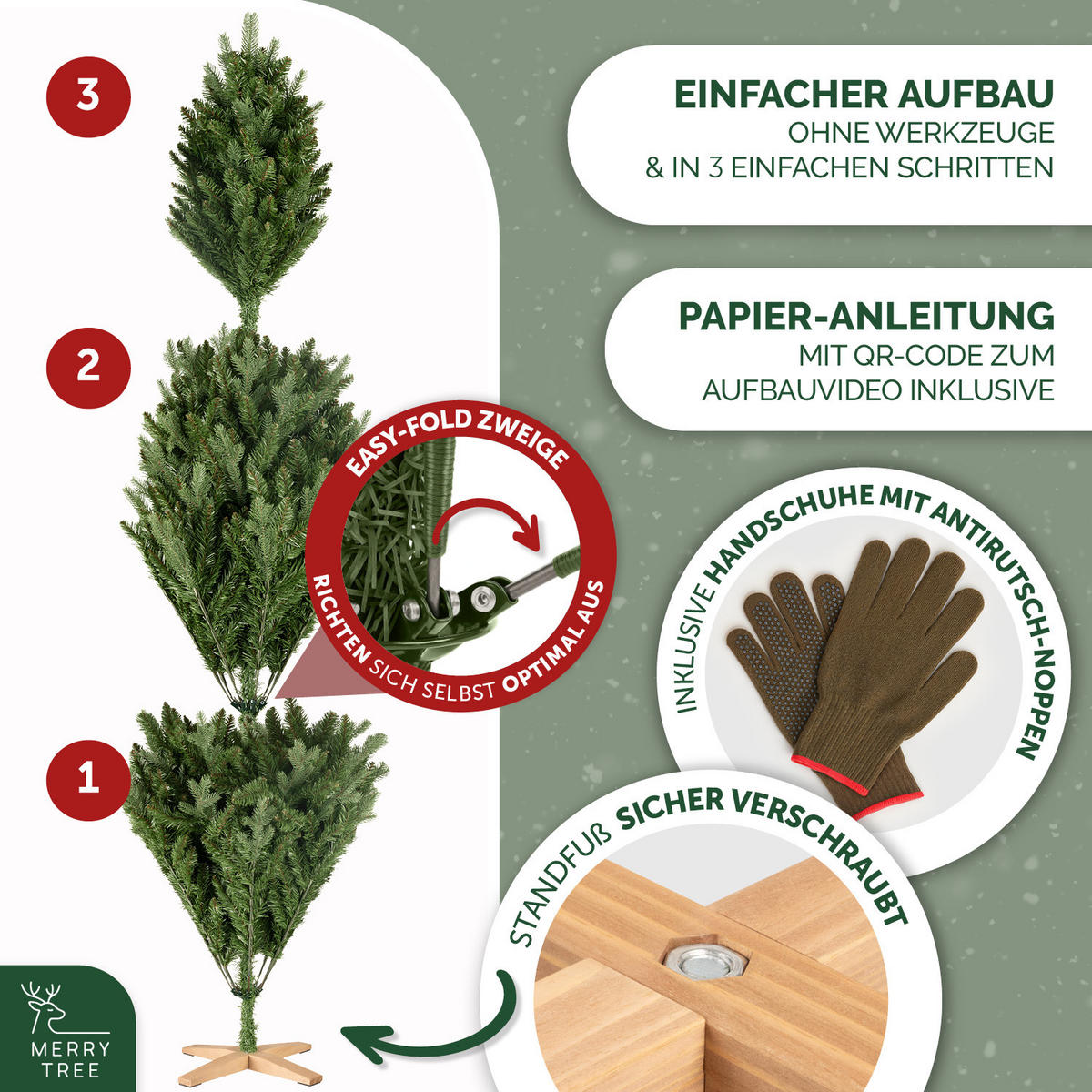 3

2

1

EINFACHER AUFBAU
OHNE WERKZEUGE
& IN 3 EINFACHEN SCHRITTEN

PAPIER-ANLEITUNG
MIT QR-CODE ZUM
AUFBAUVIDEO INKLUSIVE

EASY-FOLD ZWEIGE
RICHTEN SICH SELBST OPTIMAL AUS

INKLUSIVE HANDSCHUHE MIT ANTIRUTSCH-NOPPEN

STANDFUß SICHER VERSCHRAUBT

MERRY TREE