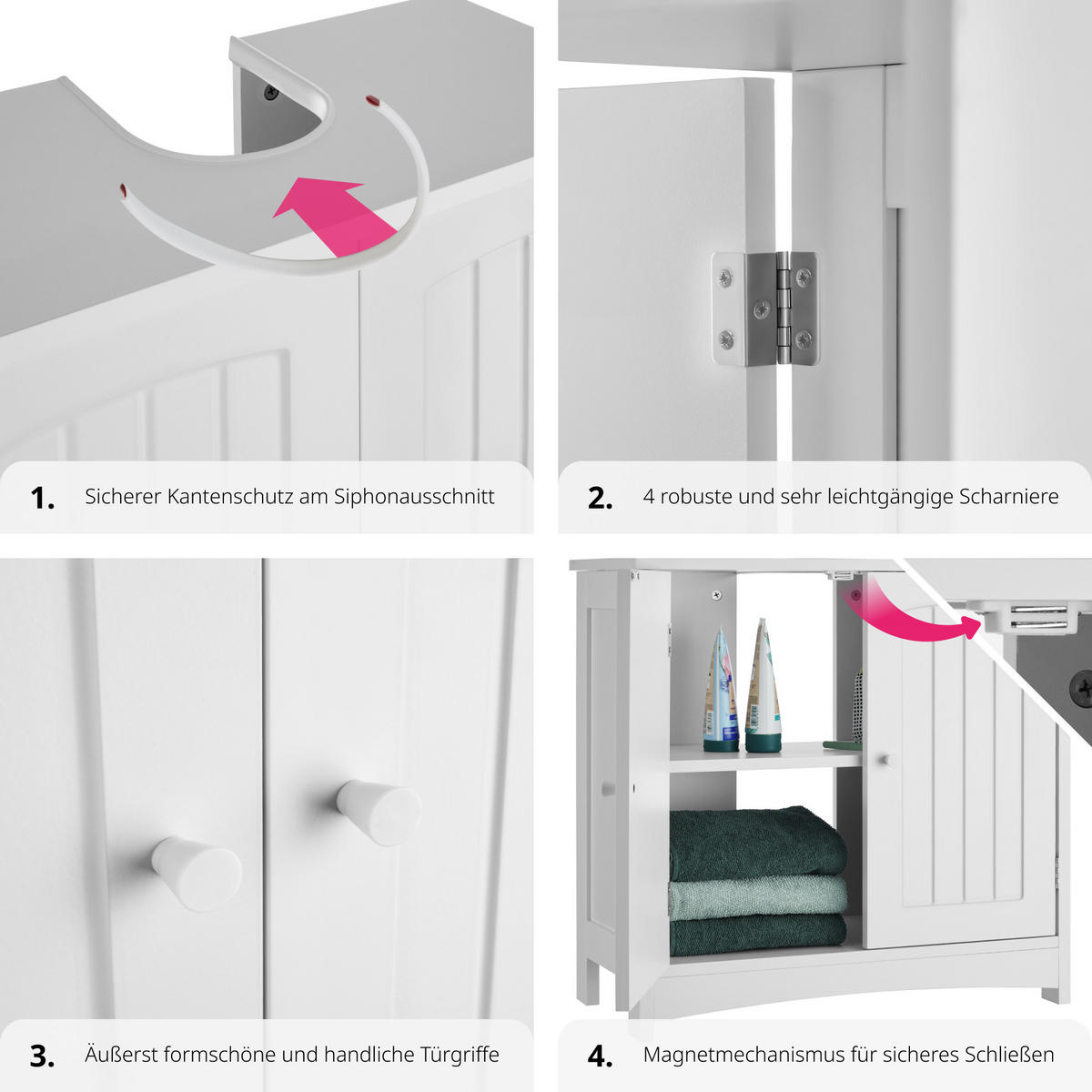 1. Sicherer Kantenschutz am Siphonausschnitt

2. 4 robuste und sehr leichtgängige Scharniere

3. Äußerst formschöne und handliche Türgriffe

4. Magnetmechanismus für sicheres Schließen