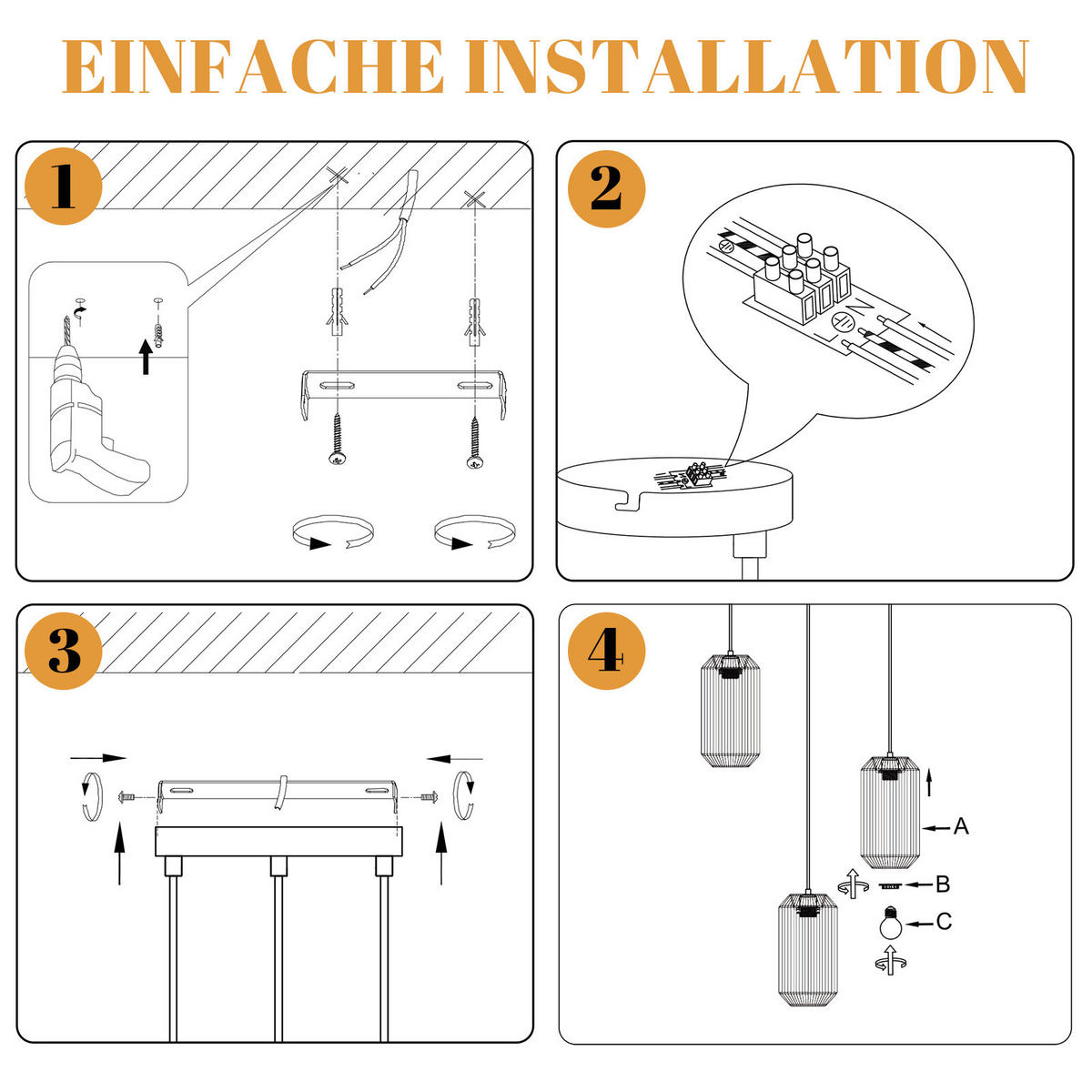 EINFACHE INSTALLATION

1

2

N

L

3

4

A

B

C