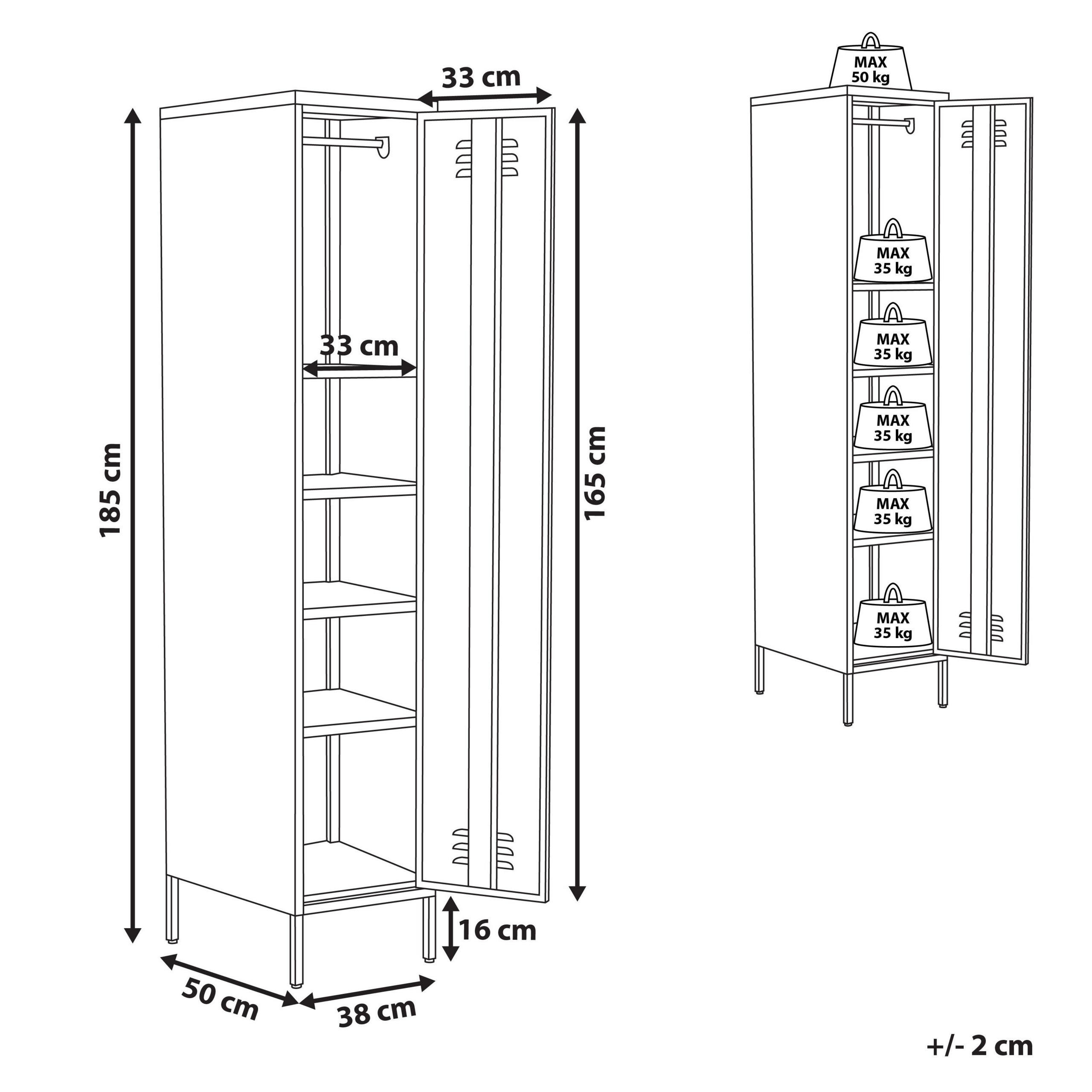 33 cm

185 cm

33 cm

165 cm

16 cm

50 cm

38 cm

MAX
50 kg

MAX
35 kg

MAX
35 kg

MAX
35 kg

MAX
35 kg

MAX
35 kg

+/- 2 cm