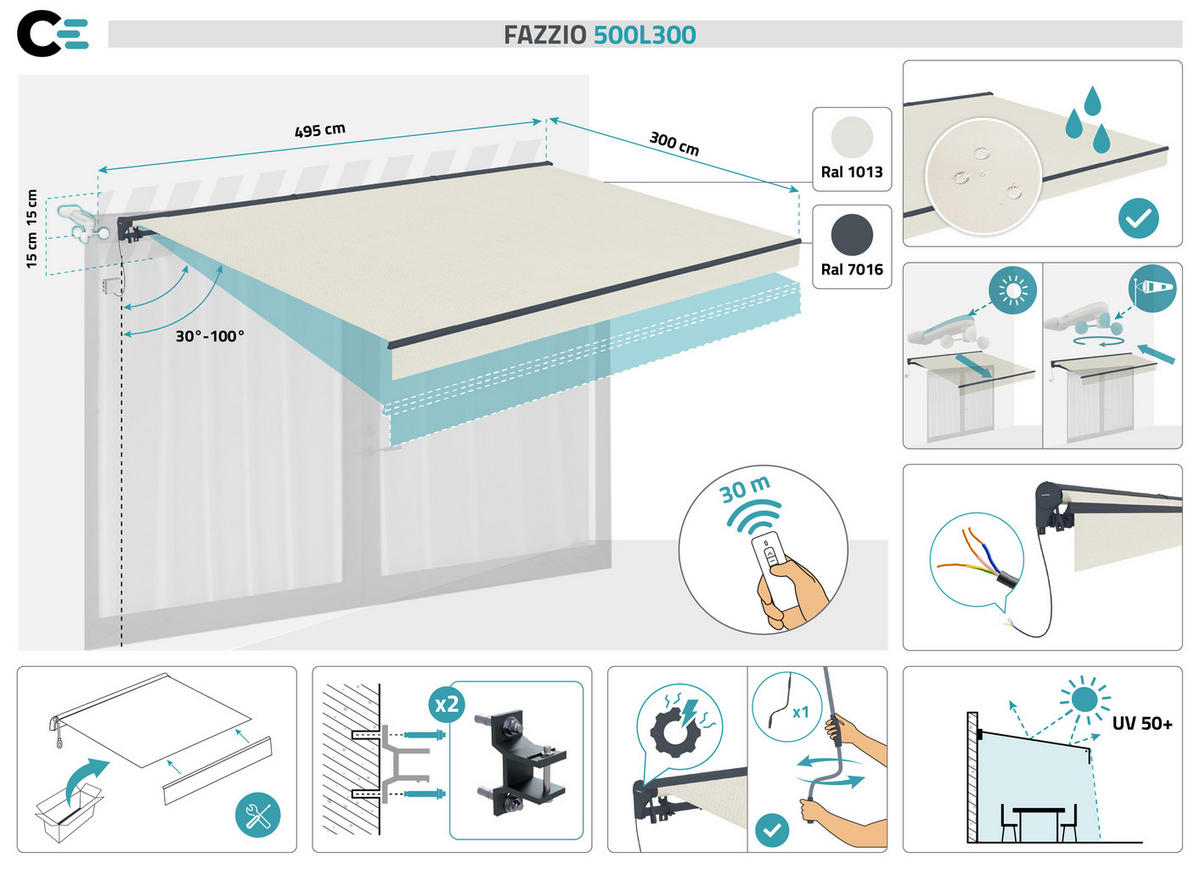 FAZZIO 500L300

495 cm

300 cm

15 cm 15 cm

30°-100°

Ral 1013

Ral 7016

30 m

x2

x1

UV 50+