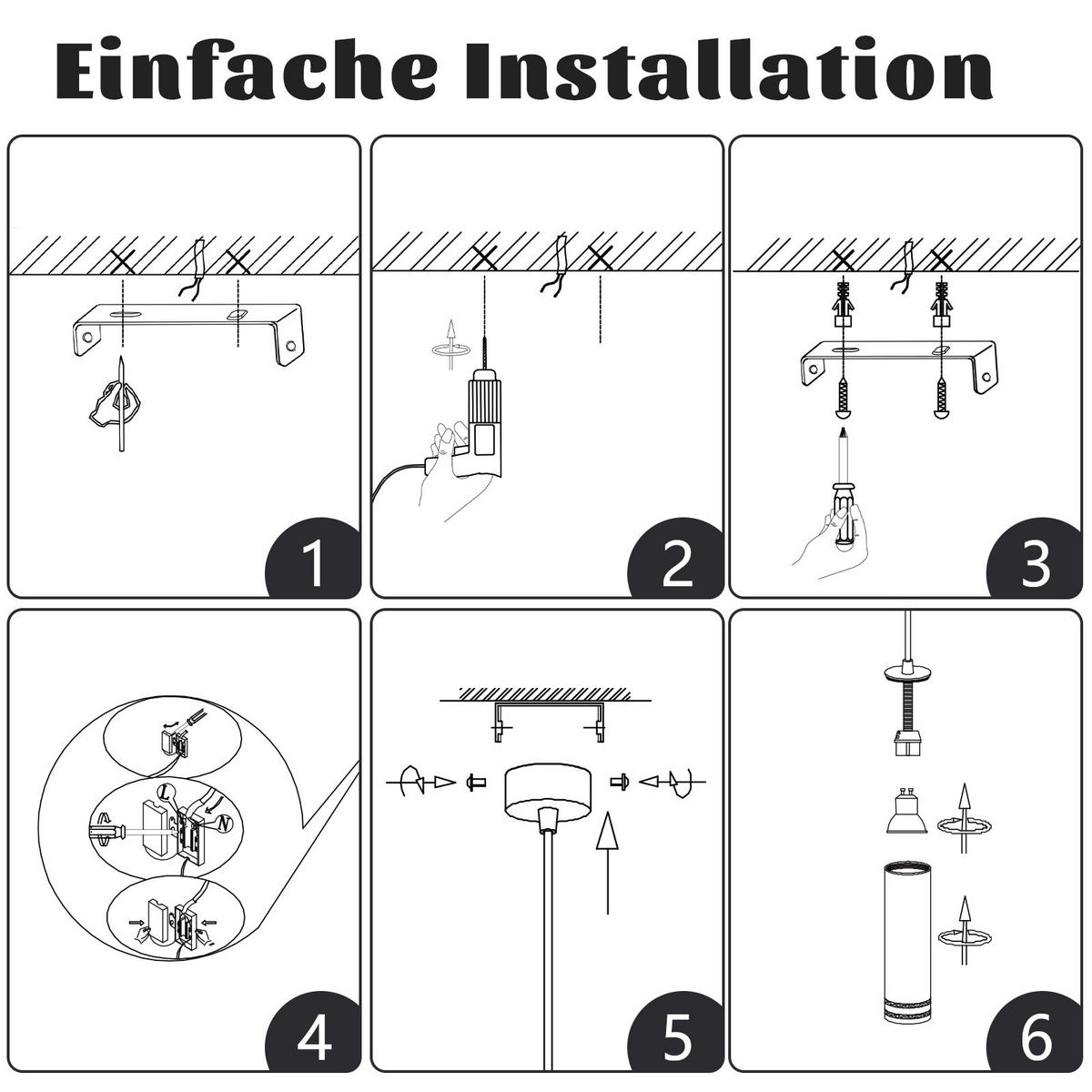 Einfache Installation

1

2

3

L

N

4

5

6