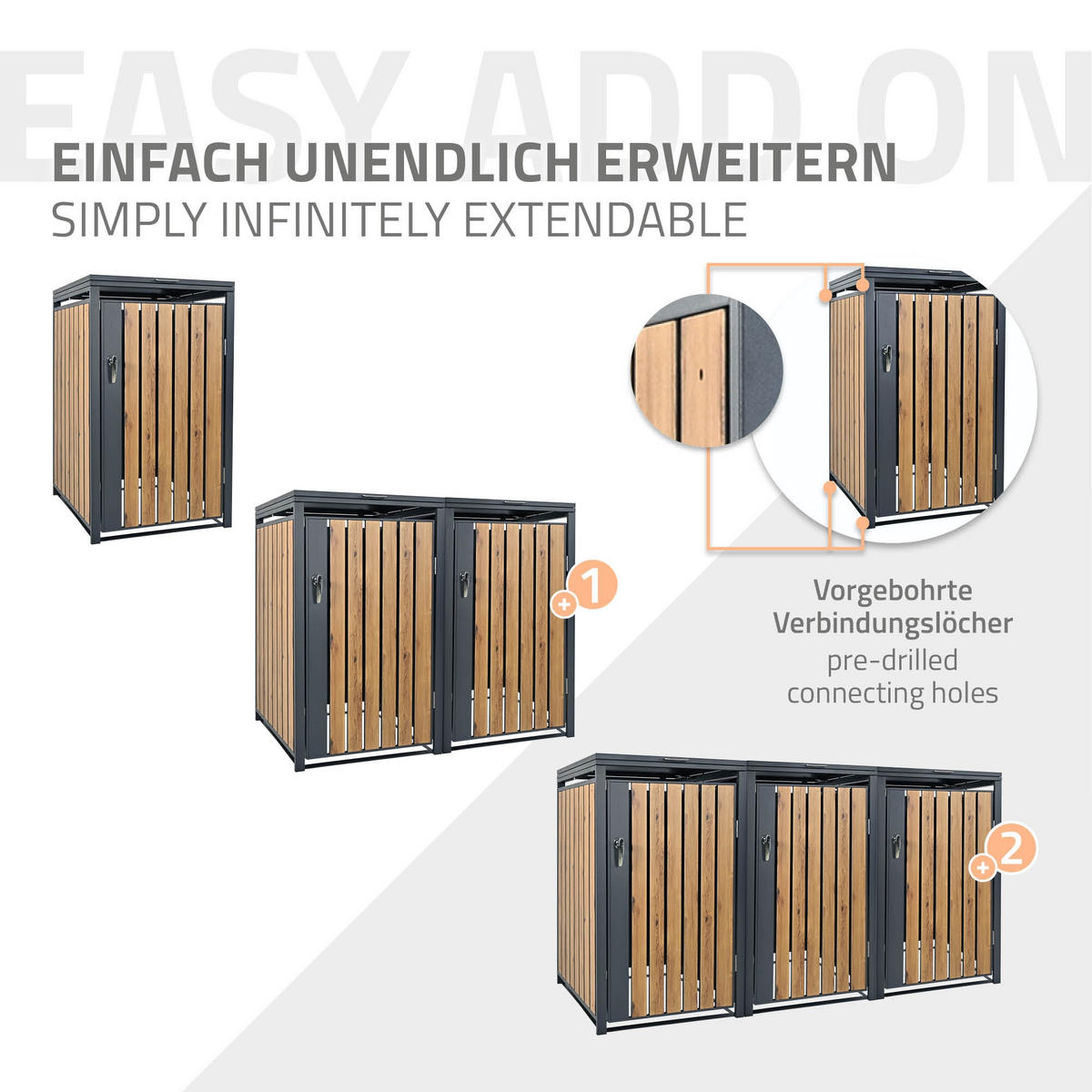 EASY ADD ON

EINFACH UNENDLICH ERWEITERN
SIMPLY INFINITELY EXTENDABLE

+1

Vorgebohrte Verbindungslöcher
pre-drilled connecting holes

+2