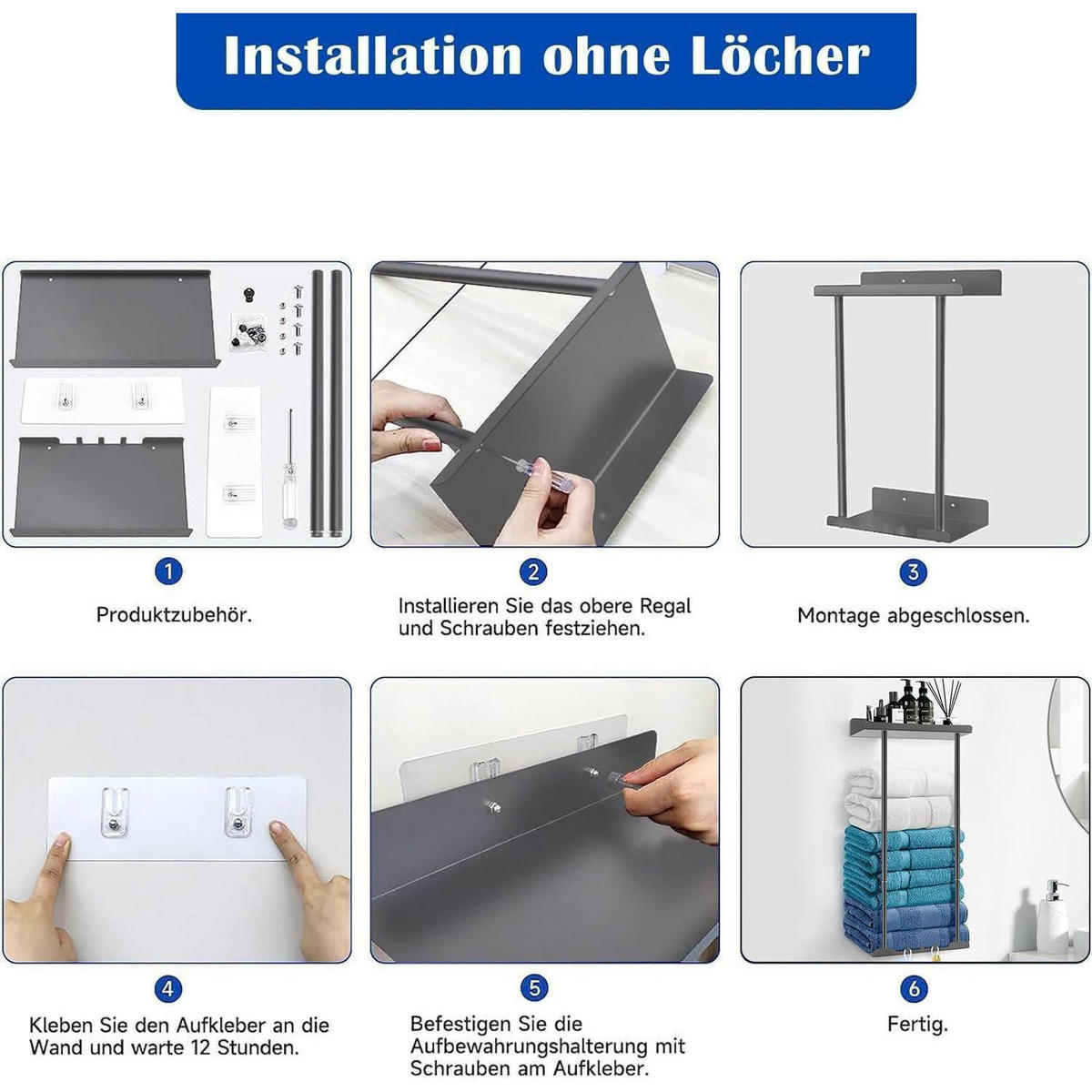 Installation ohne Löcher

1

Produktzubehör.

2

Installieren Sie das obere Regal und Schrauben festziehen.

3

Montage abgeschlossen.

4

Kleben Sie den Aufkleber an die Wand und warte 12 Stunden.

5

Befestigen Sie die Aufbewahrungshalterung mit Schrauben am Aufkleber.

6

Fertig.