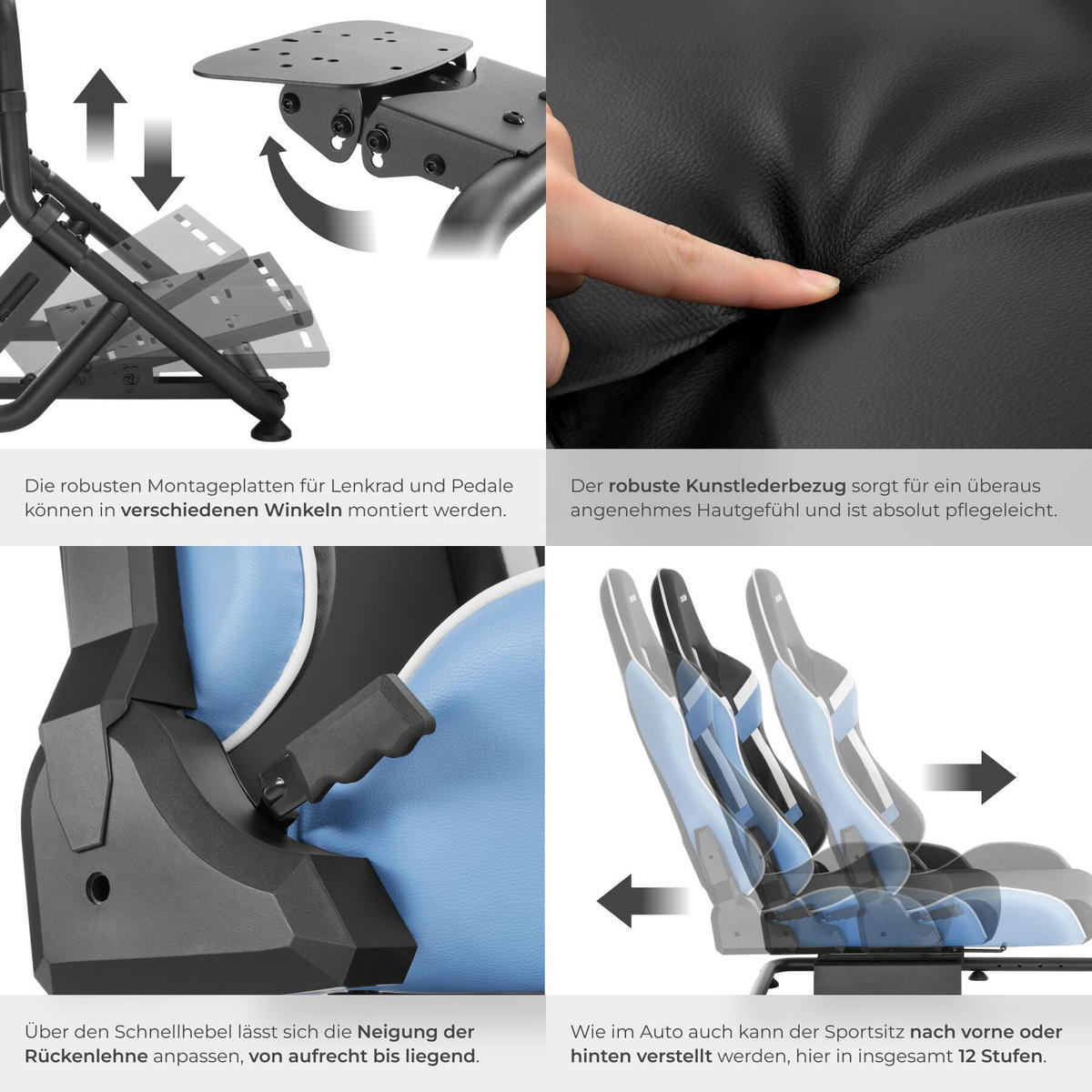 Die robusten Montageplatten für Lenkrad und Pedale können in verschiedenen Winkeln montiert werden.

Der robuste Kunstlederbezug sorgt für ein überaus angenehmes Hautgefühl und ist absolut pflegeleicht.

Über den Schnellhebel lässt sich die Neigung der Rückenlehne anpassen, von aufrecht bis liegend.

Wie im Auto auch kann der Sportsitz nach vorne oder hinten verstellt werden, hier in insgesamt 12 Stufen.