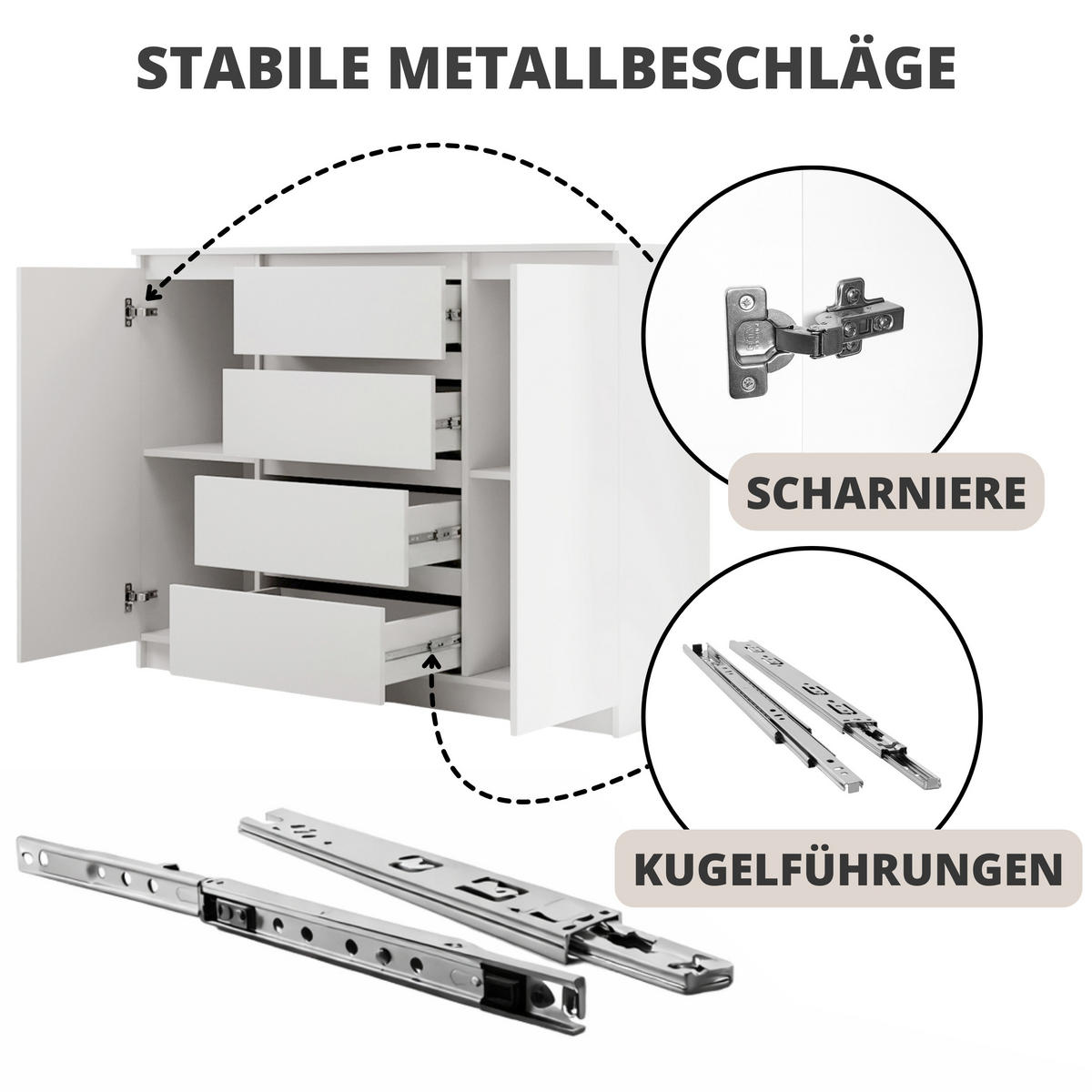 STABILE METALLBESCHLÄGE

SCHARNIERE

KUGELFÜHRUNGEN