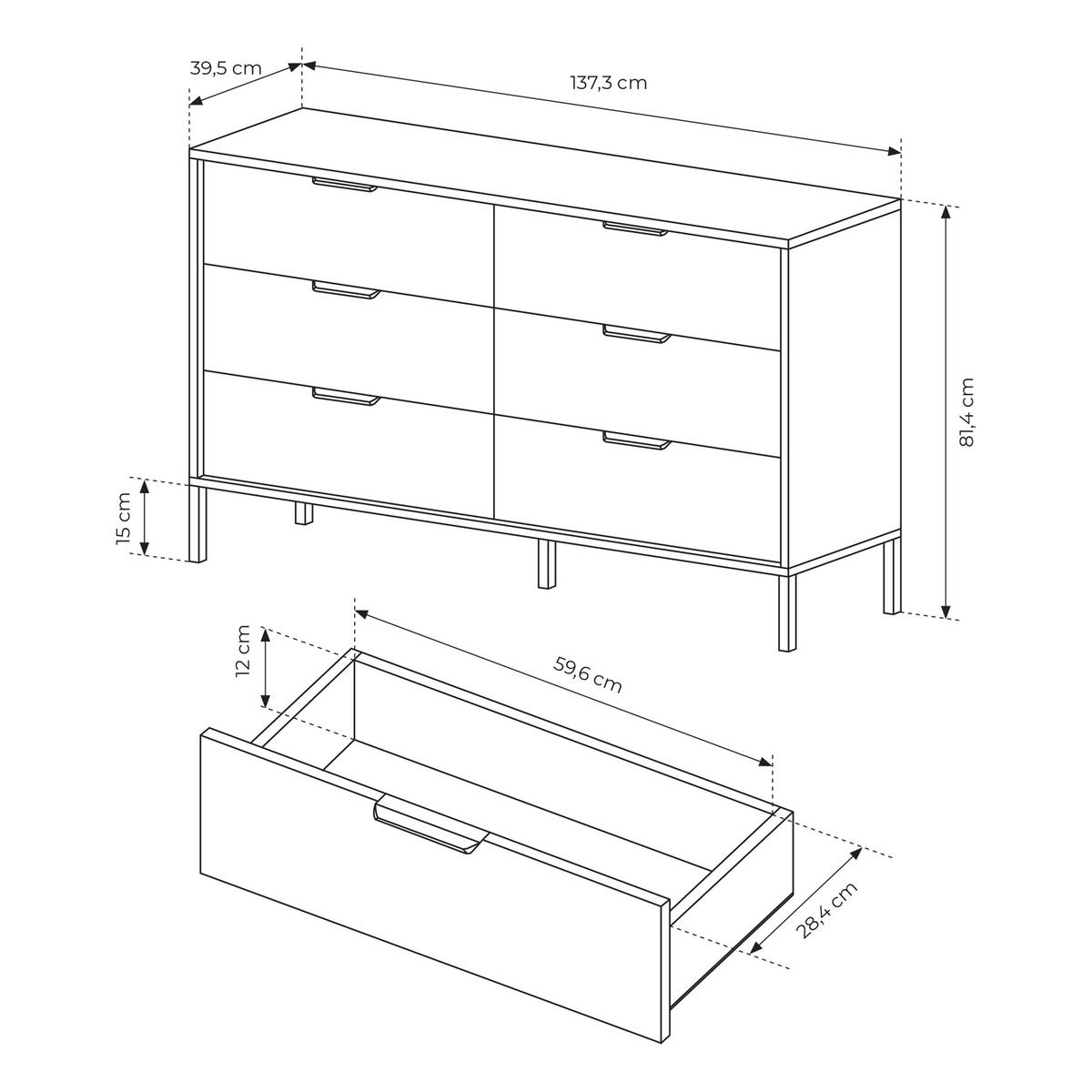 39,5 cm
137,3 cm
81,4 cm
15 cm
12 cm
59,6 cm
28,4 cm