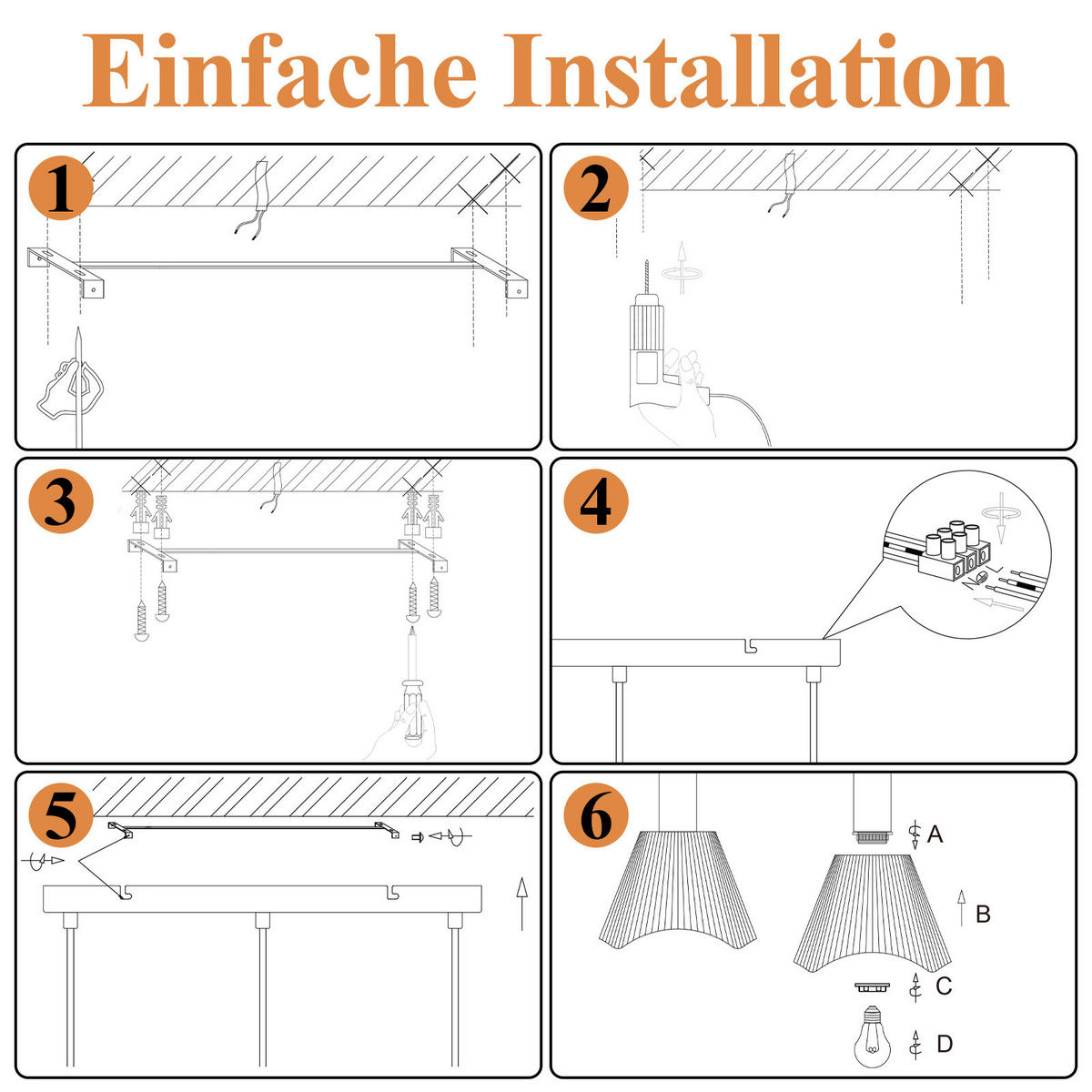 Einfache Installation

1

2

3

4

5

6

A

B

C

D