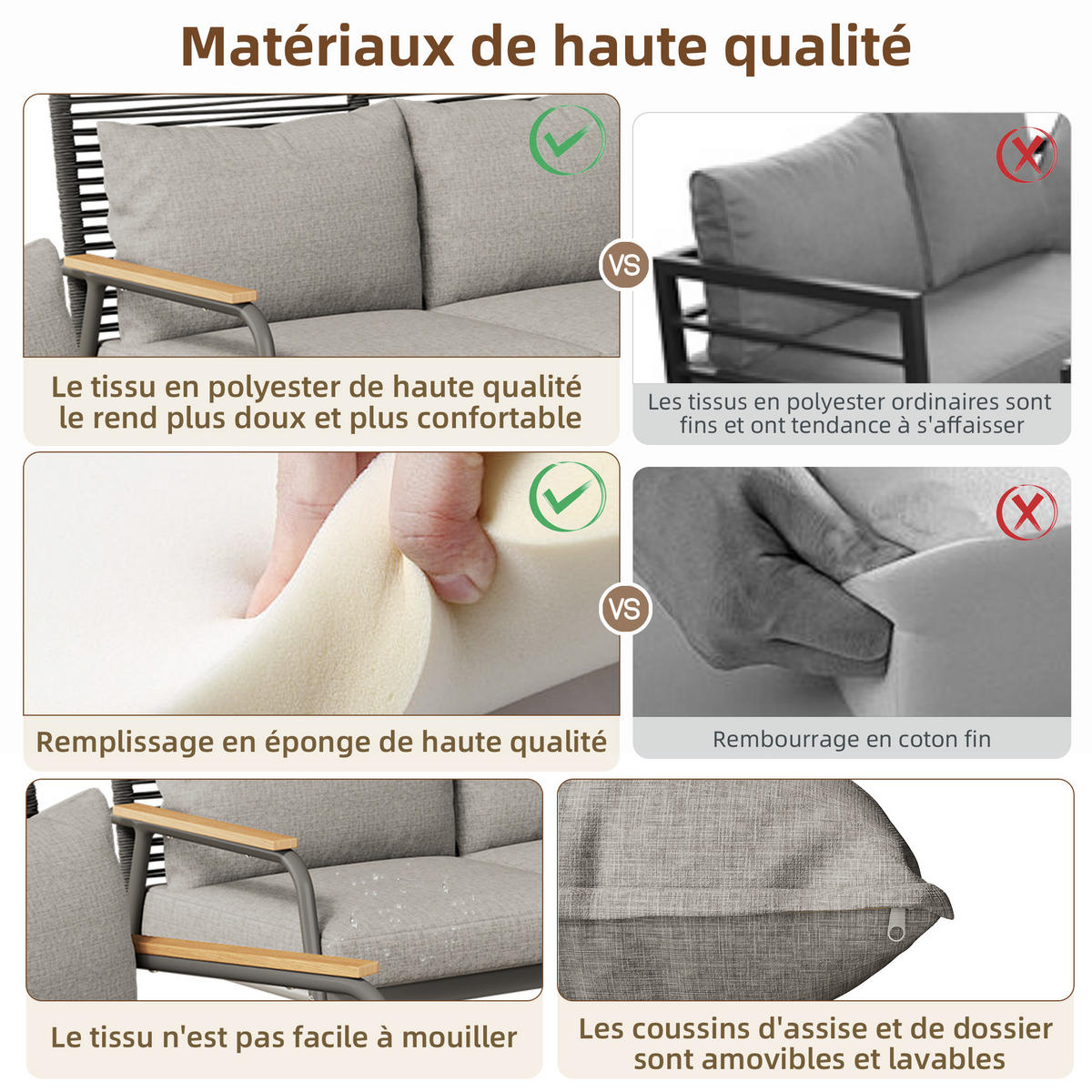 Matériaux de haute qualité

Le tissu en polyester de haute qualité le rend plus doux et plus confortable

VS

Les tissus en polyester ordinaires sont fins et ont tendance à s'affaisser

Remplissage en éponge de haute qualité

VS

Rembourrage en coton fin

Le tissu n'est pas facile à mouiller

Les coussins d'assise et de dossier sont amovibles et lavables