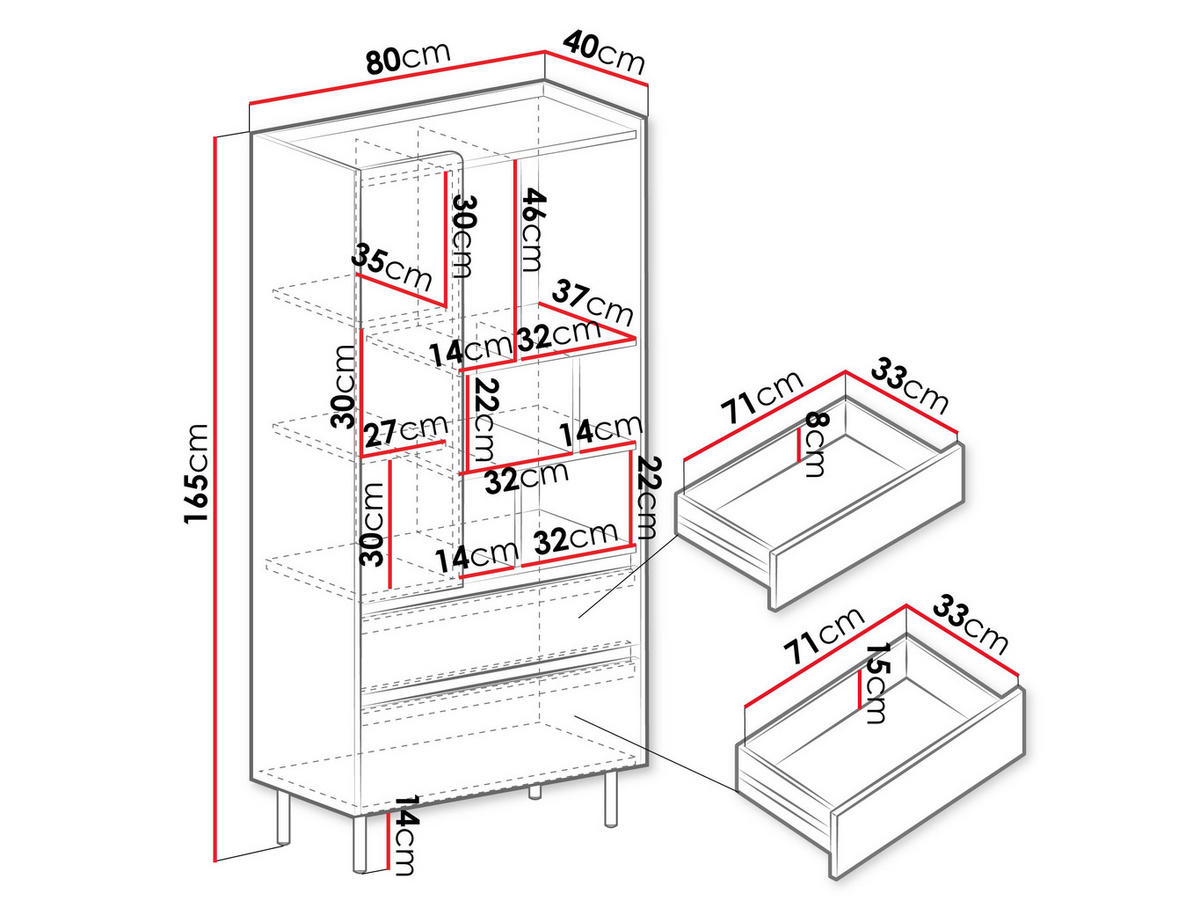 80cm
40cm
165cm
30cm
46cm
35cm
37cm
14cm
32cm
30cm
22cm
27cm
14cm
32cm
22cm
30cm
14cm
32cm
14cm
71cm
33cm
8cm
71cm
33cm
15cm