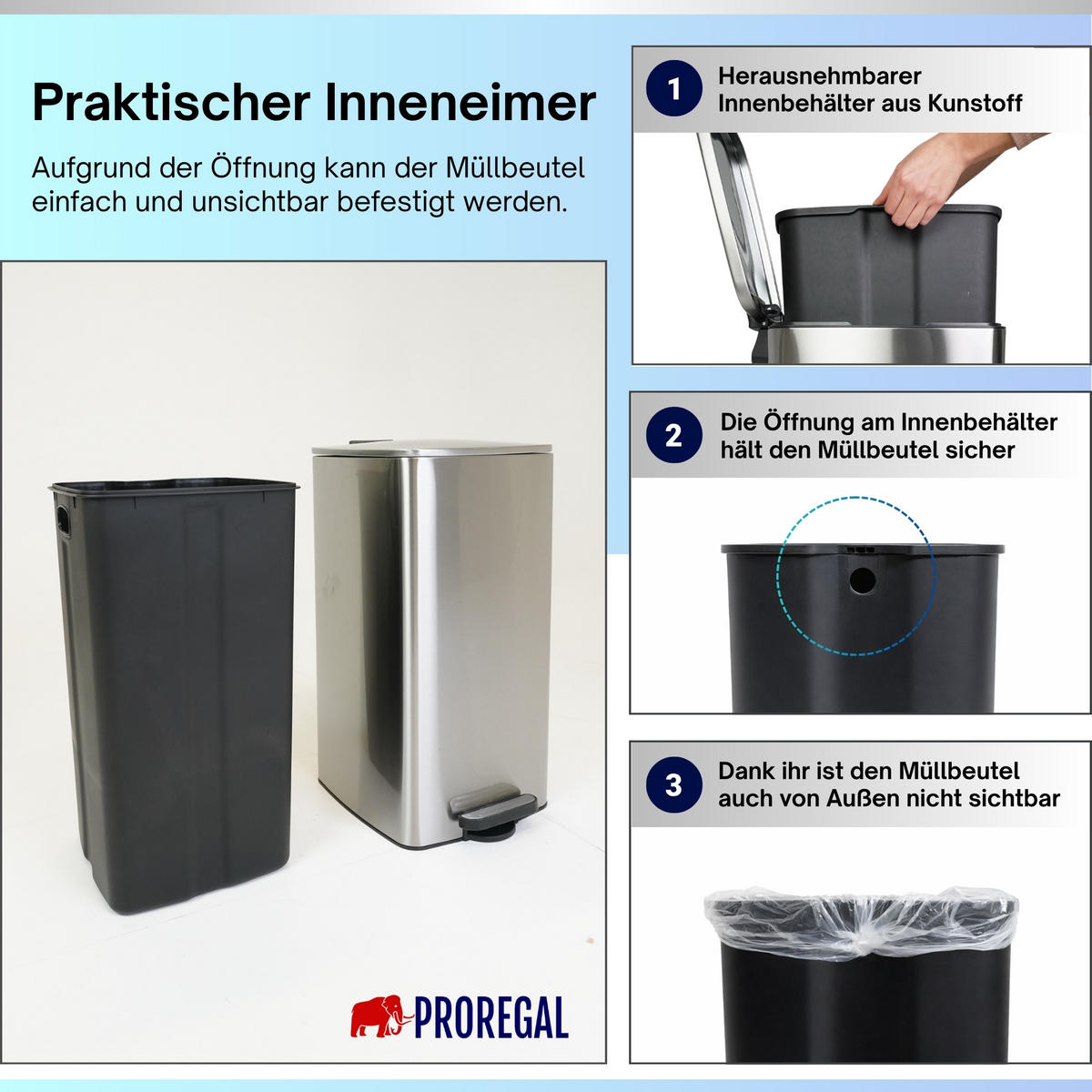 Praktischer Inneneimer

Aufgrund der Öffnung kann der Müllbeutel einfach und unsichtbar befestigt werden.

PROREGAL

1
Herausnehmbarer Innenbehälter aus Kunstoff

2
Die Öffnung am Innenbehälter hält den Müllbeutel sicher

3
Dank ihr ist den Müllbeutel auch von Außen nicht sichtbar