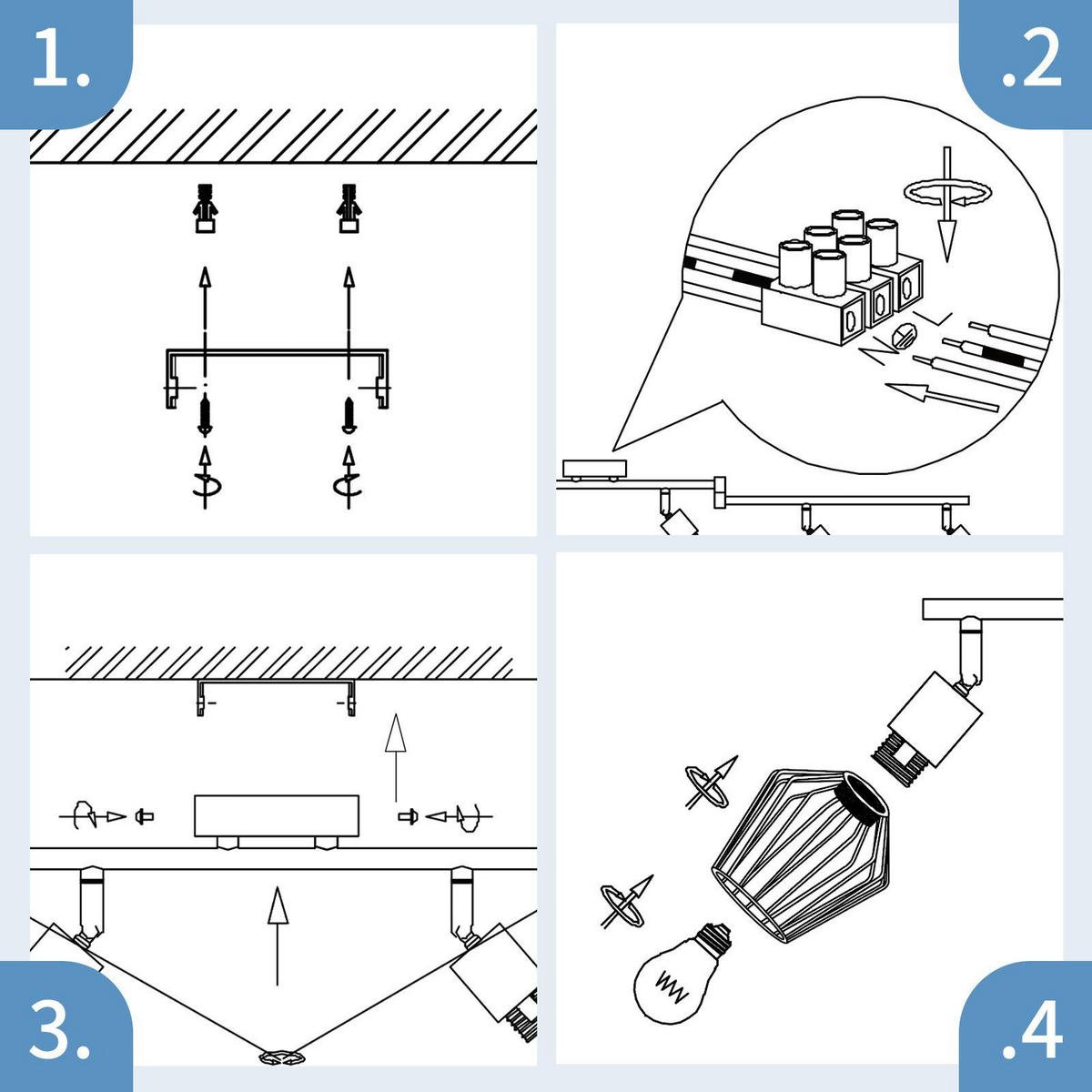 1.

.2

3.

.4