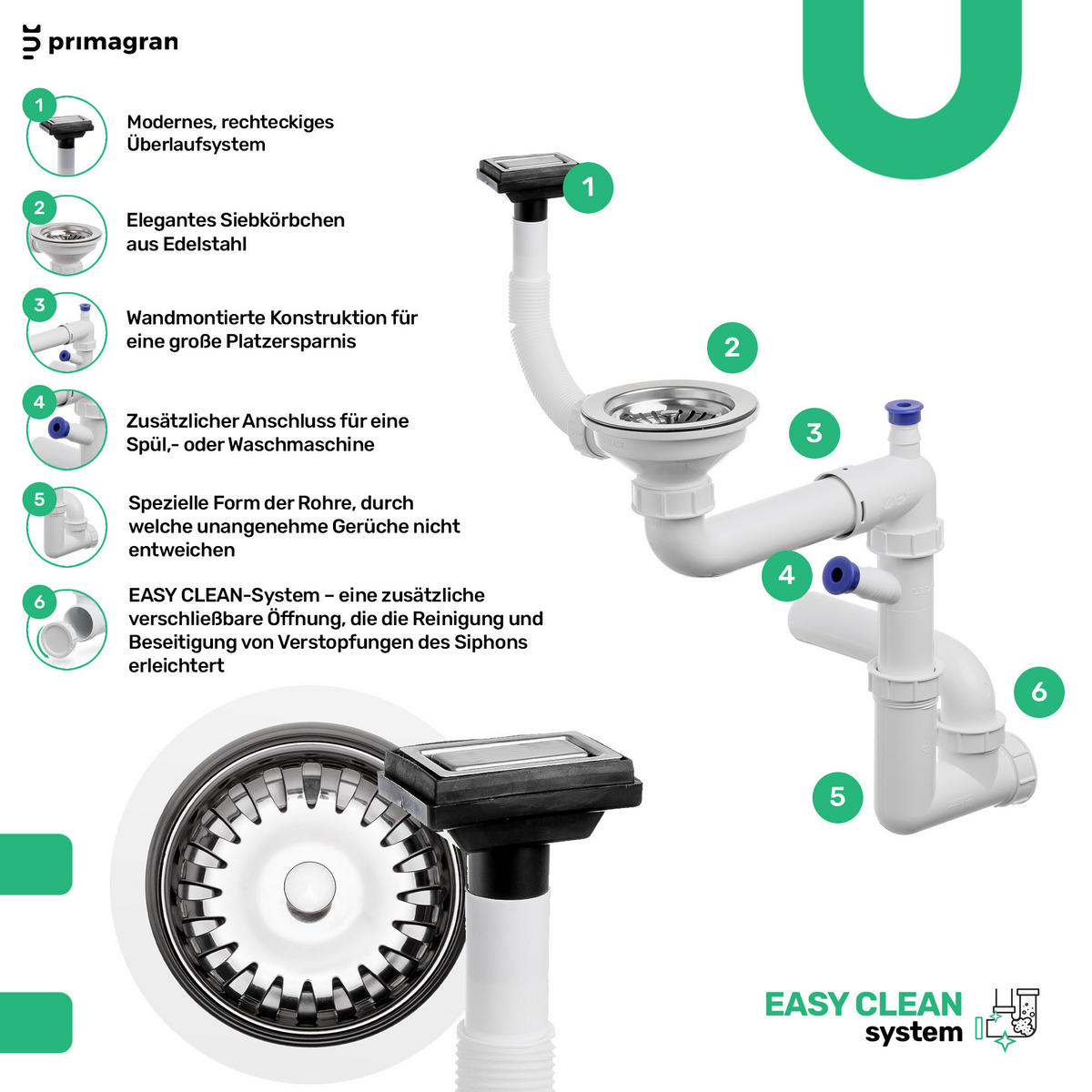 primagran

1
Modernes, rechteckiges Überlaufsystem

2
Elegantes Siebkörbchen aus Edelstahl

3
Wandmontierte Konstruktion für eine große Platzersparnis

4
Zusätzlicher Anschluss für eine Spül,- oder Waschmaschine

5
Spezielle Form der Rohre, durch welche unangenehme Gerüche nicht entweichen

6
EASY CLEAN-System – eine zusätzliche verschließbare Öffnung, die die Reinigung und Beseitigung von Verstopfungen des Siphons erleichtert

1
2
3
4
5
6

EASY CLEAN
system