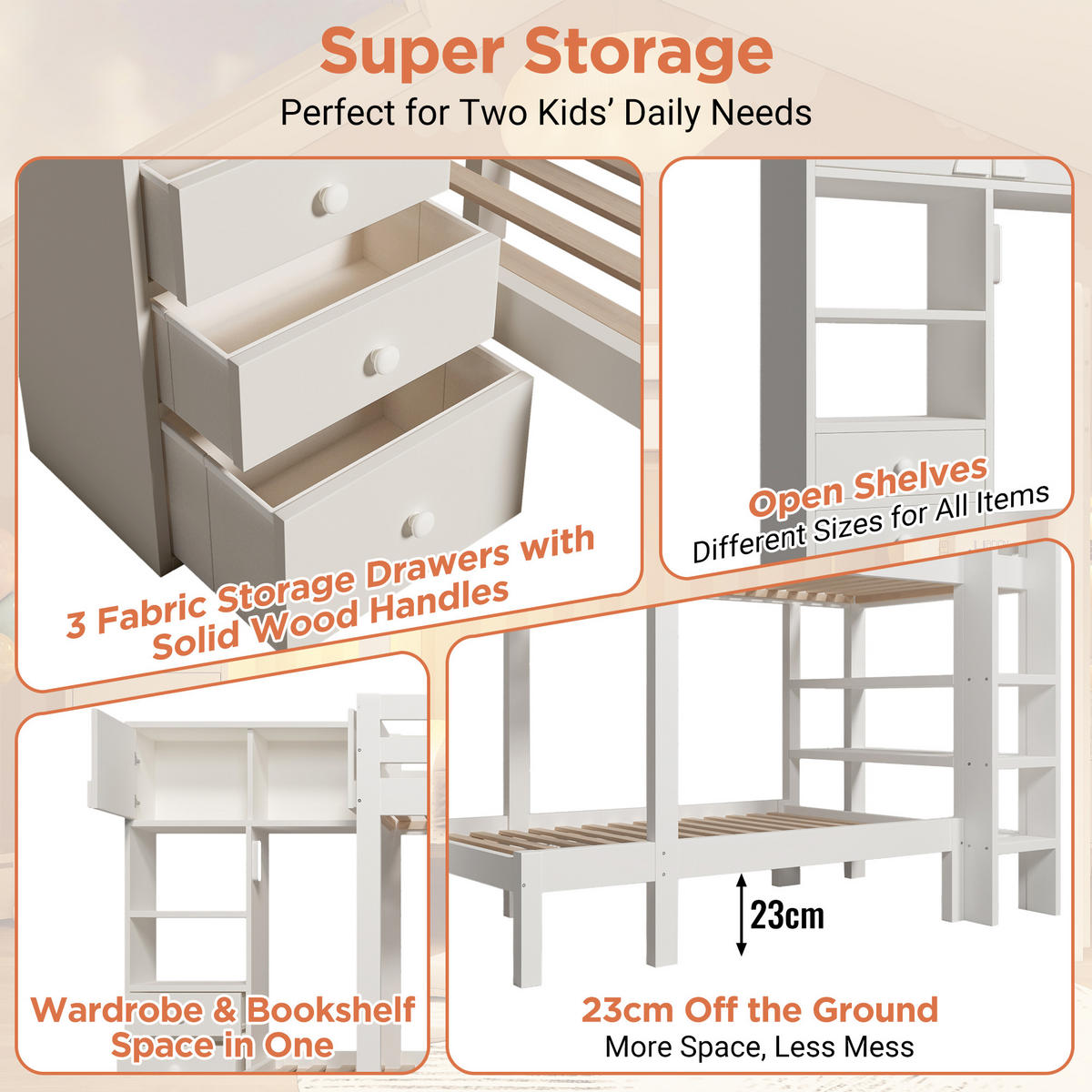 Super Storage

Perfect for Two Kids' Daily Needs

3 Fabric Storage Drawers with Solid Wood Handles

Open Shelves

Different Sizes for All Items

Wardrobe & Bookshelf Space in One

23cm

23cm Off the Ground

More Space, Less Mess