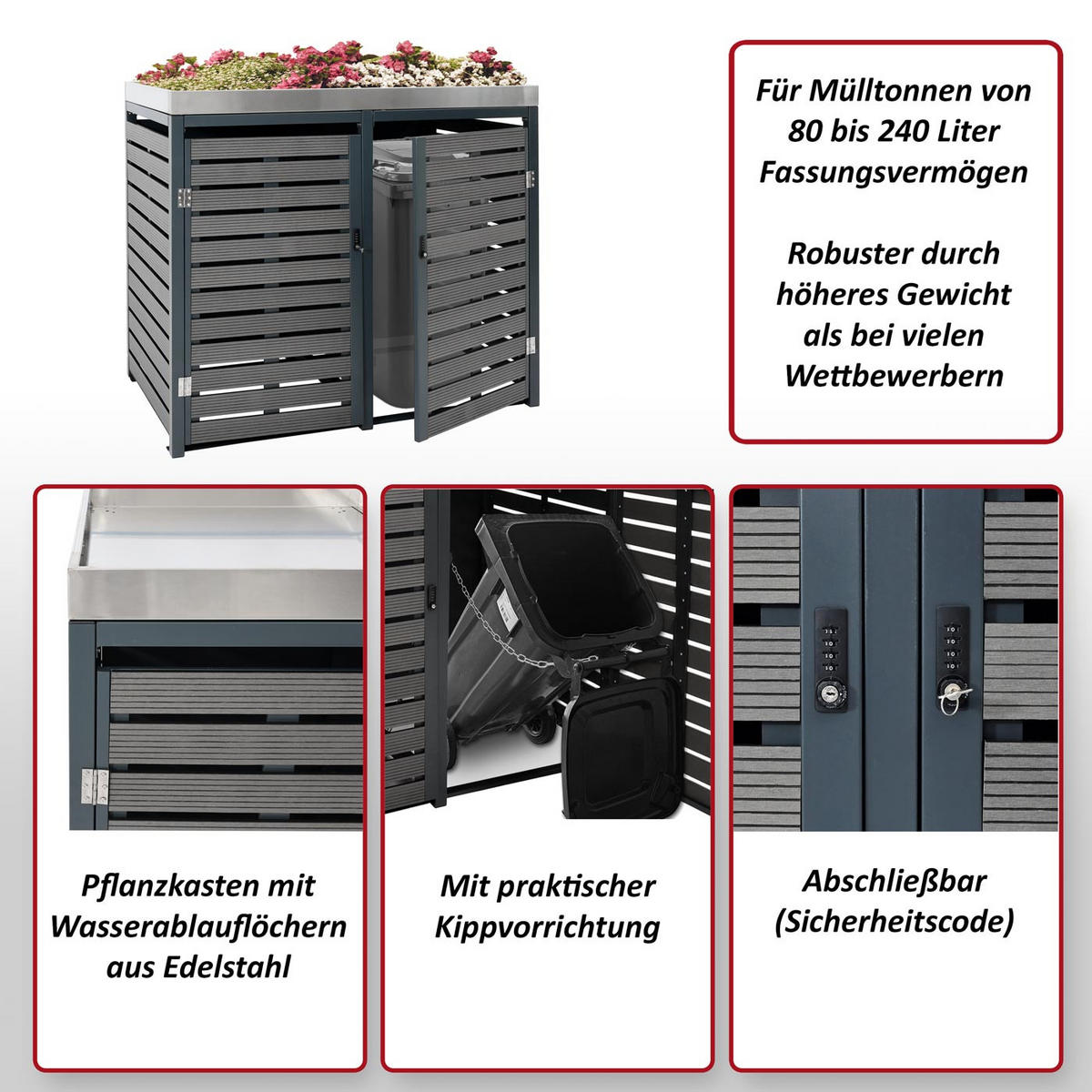 Für Mülltonnen von 80 bis 240 Liter Fassungsvermögen

Robuster durch höheres Gewicht als bei vielen Wettbewerbern

Pflanzkasten mit Wasserablauflöchern aus Edelstahl

Mit praktischer Kippvorrichtung

Abschließbar (Sicherheitscode)