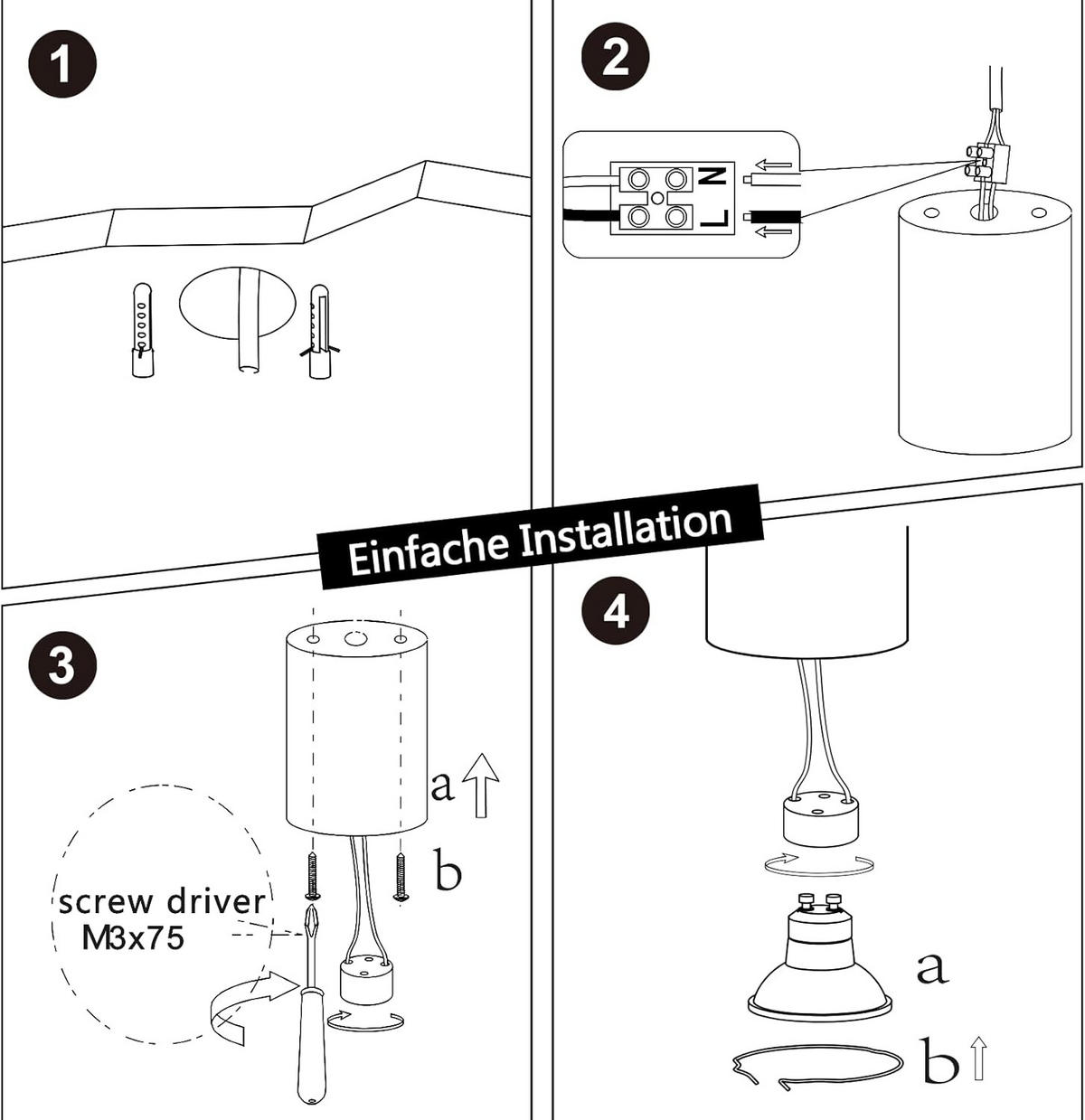 1

2

N

L

Einfache Installation

3

a

b

screw driver
M3x75

4

a

b