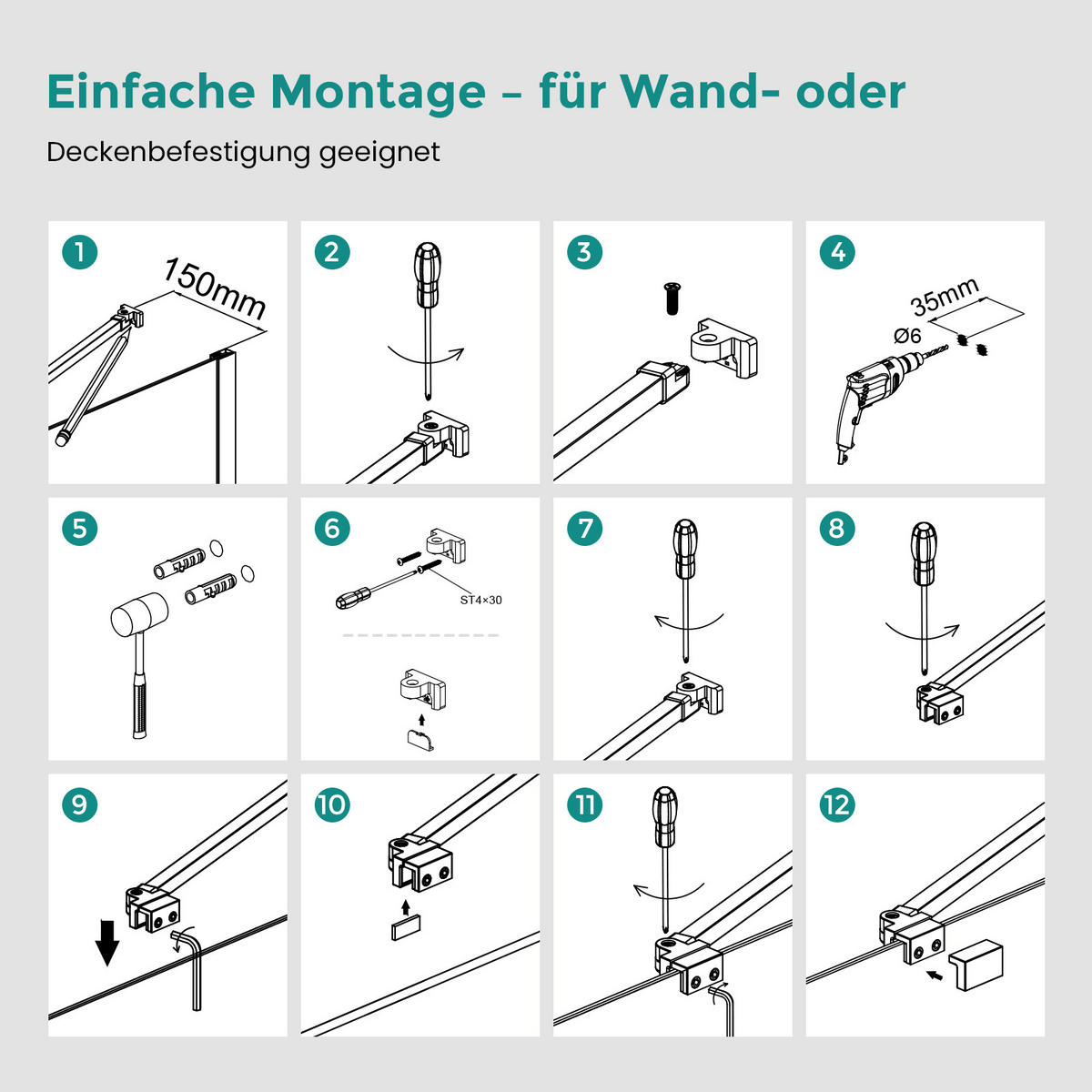 Einfache Montage – für Wand- oder

Deckenbefestigung geeignet

1
150mm

2

3

4
35mm
Ø6

5

6
ST4×30

7

8

9

10

11

12